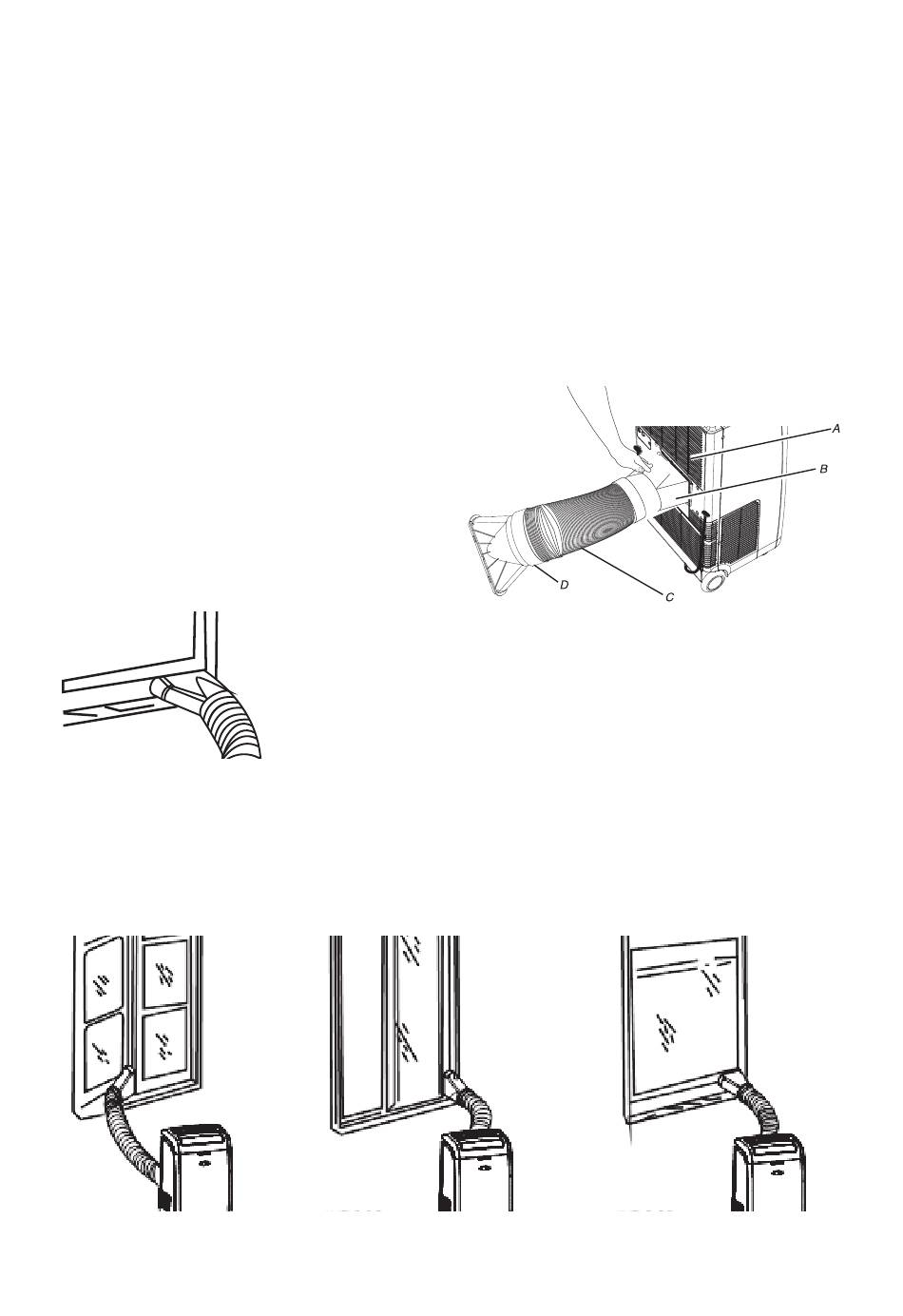 A
B
D
C