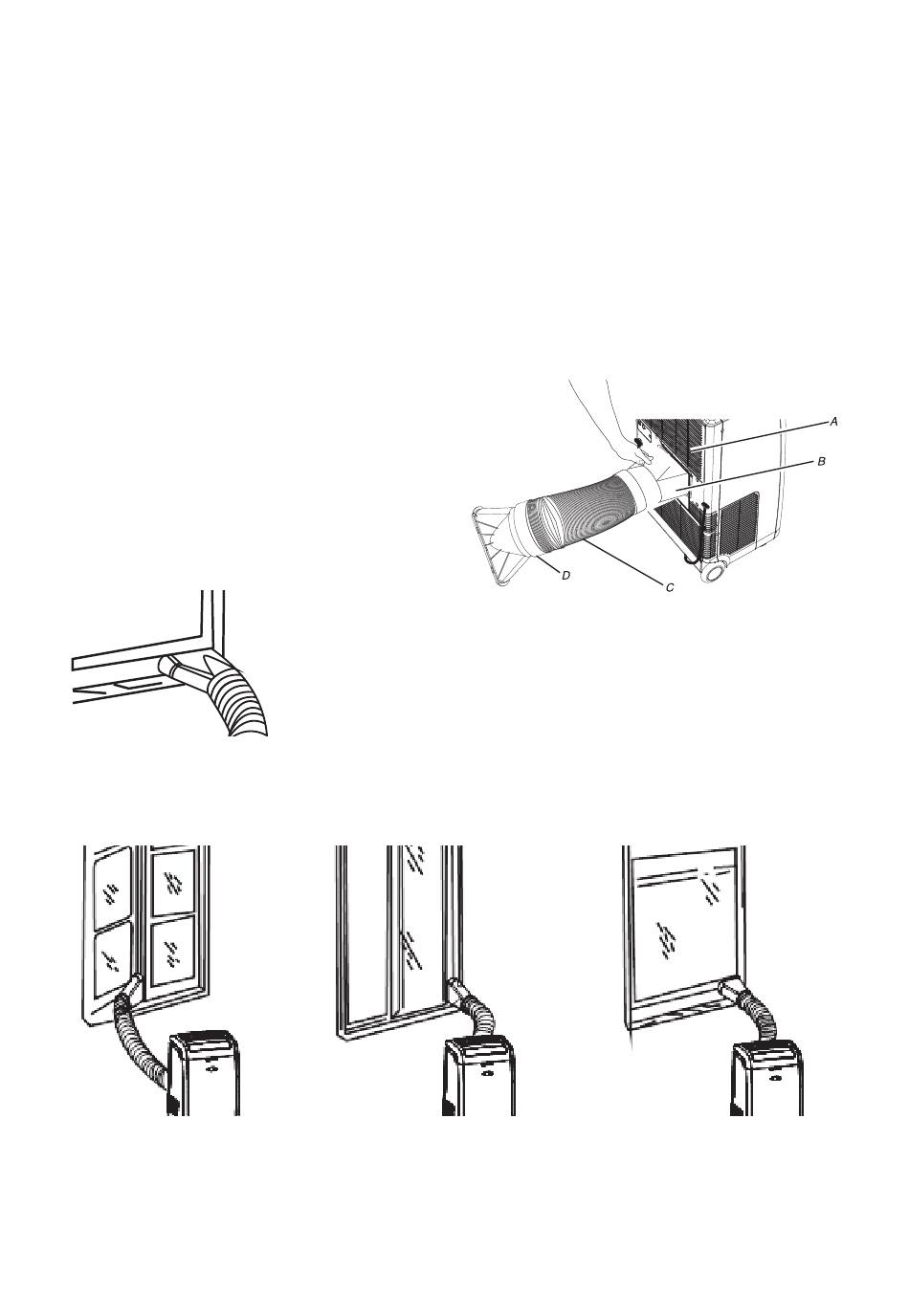 A
B
D
C