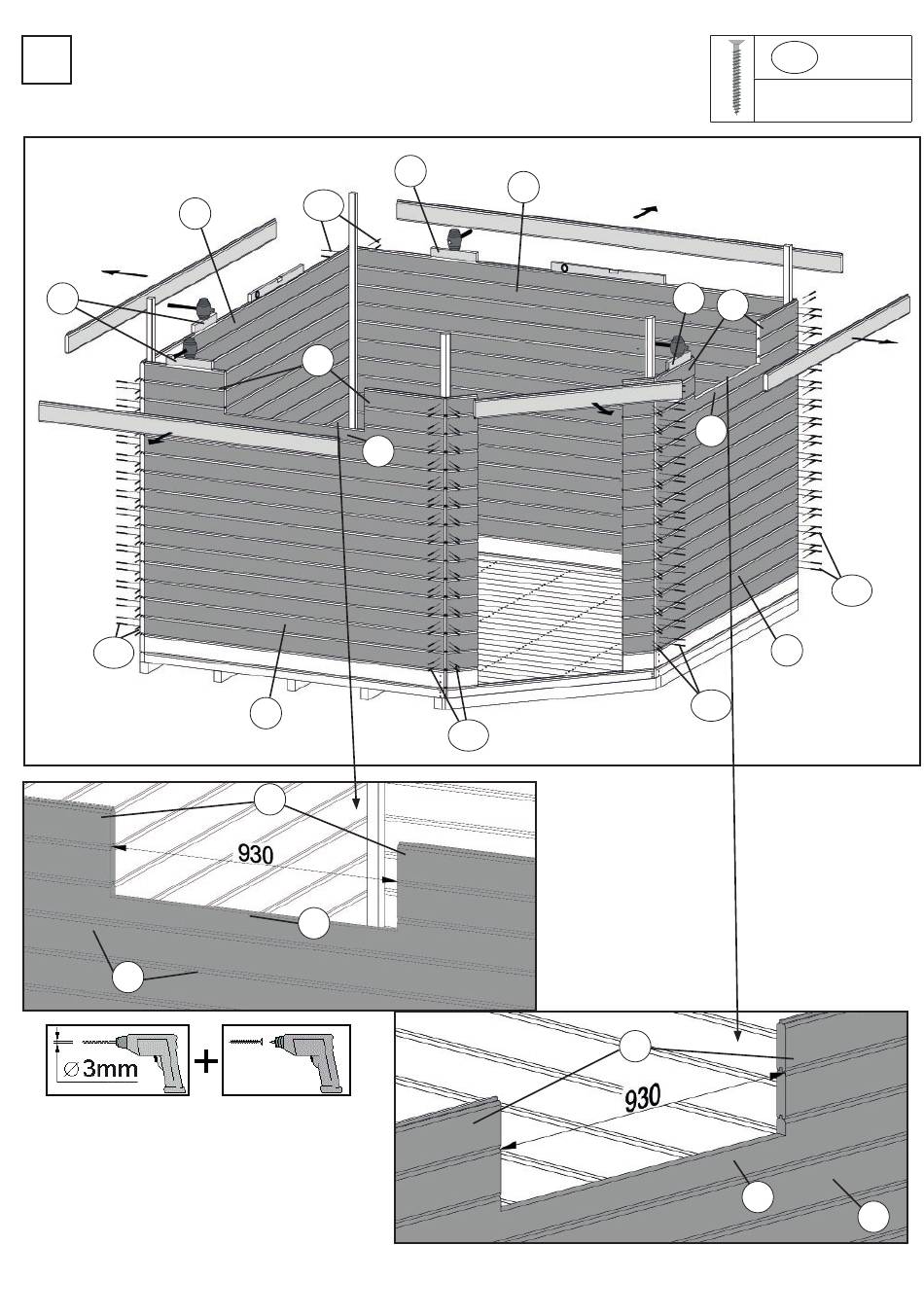 930

930

$\varnothing$3mm

+