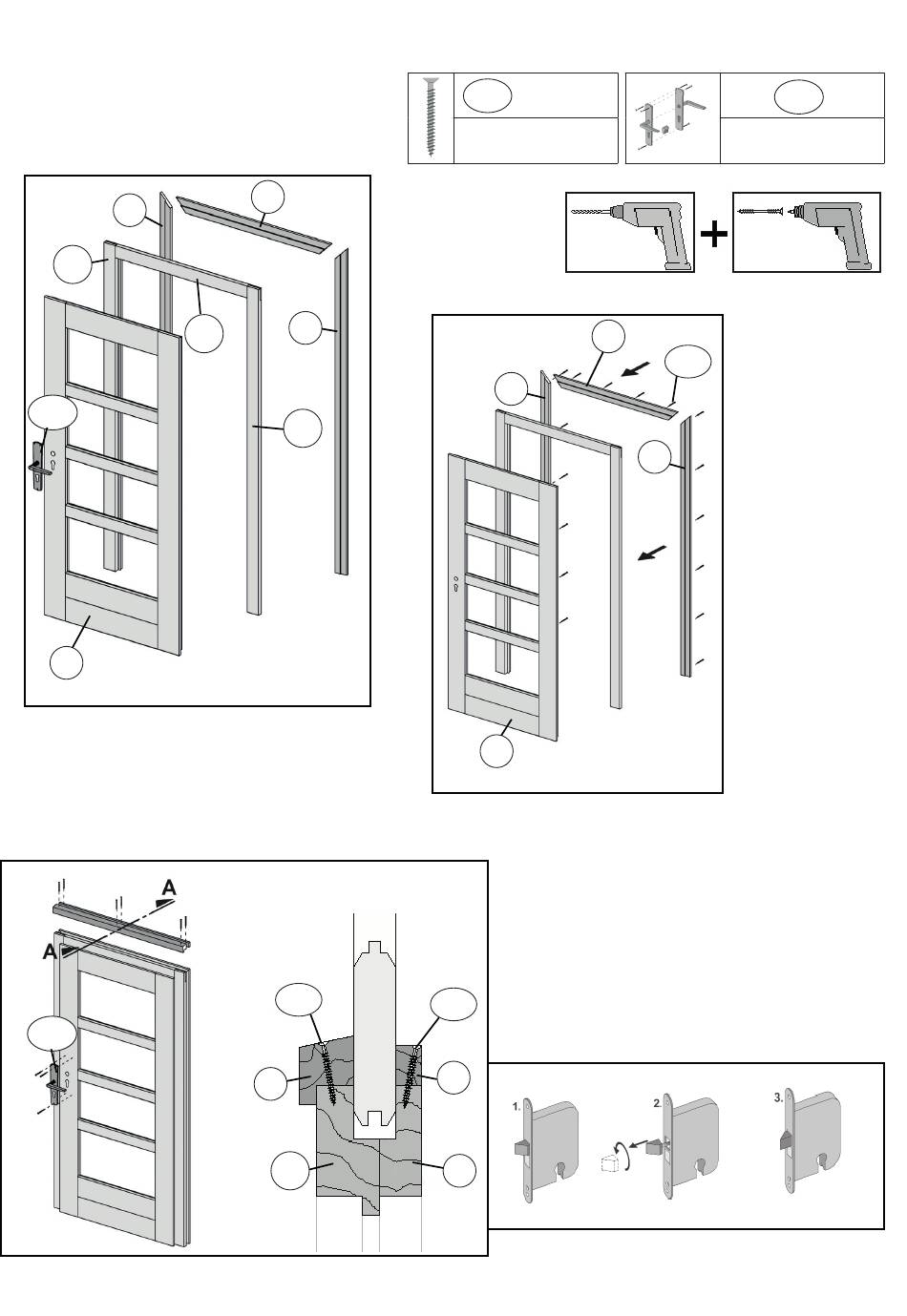 A

A

1.

2.

3.