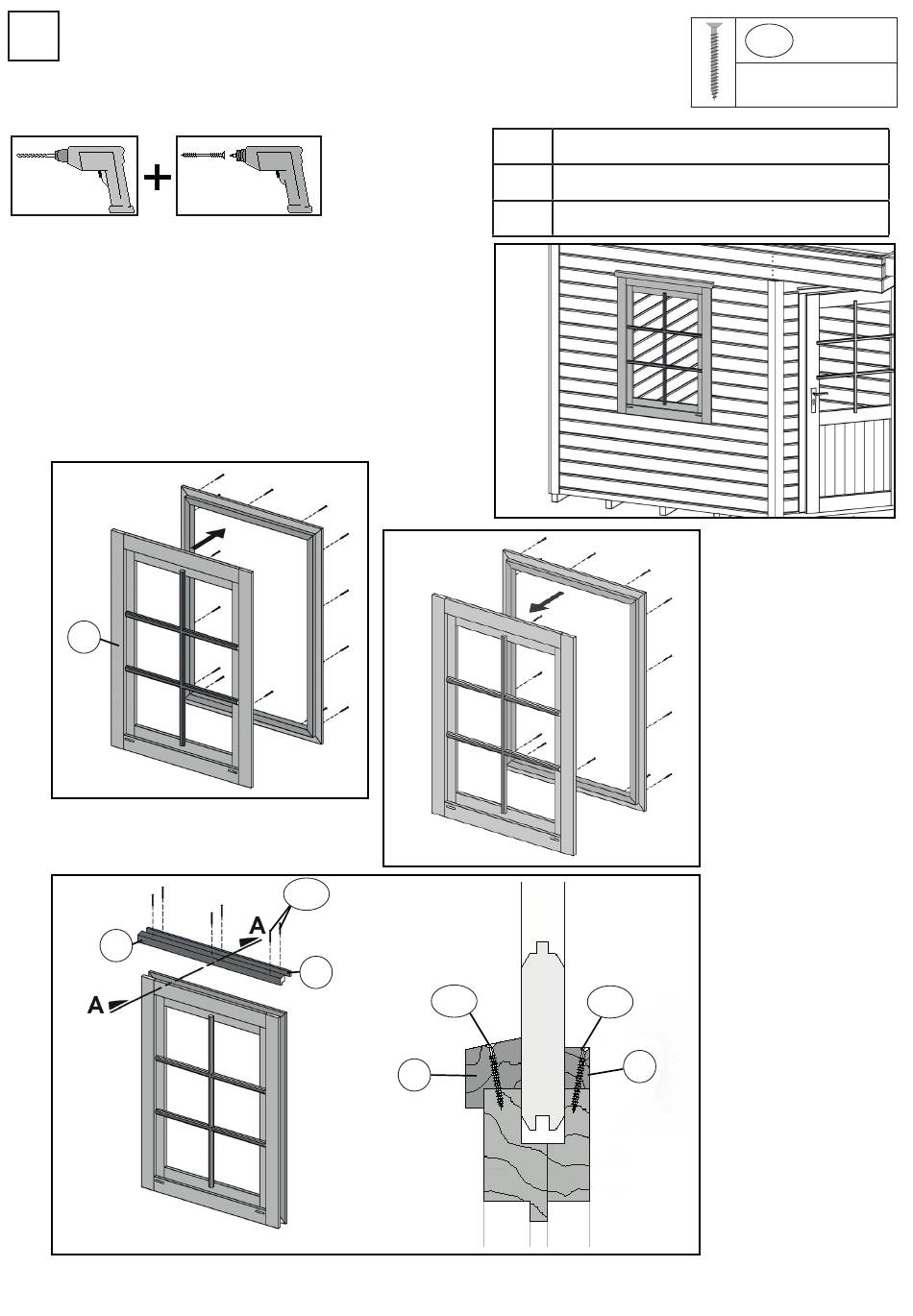 A

A