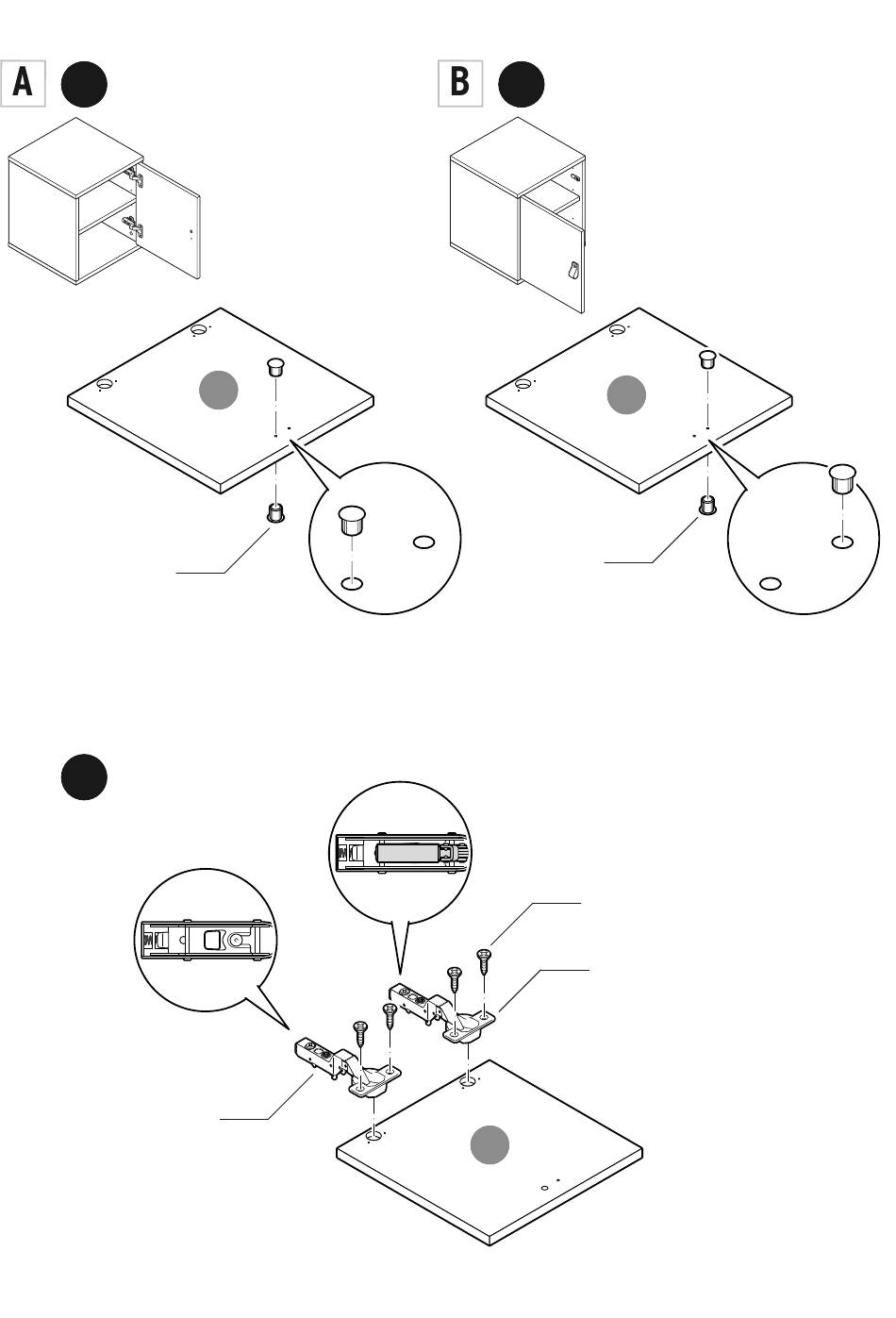 A

B