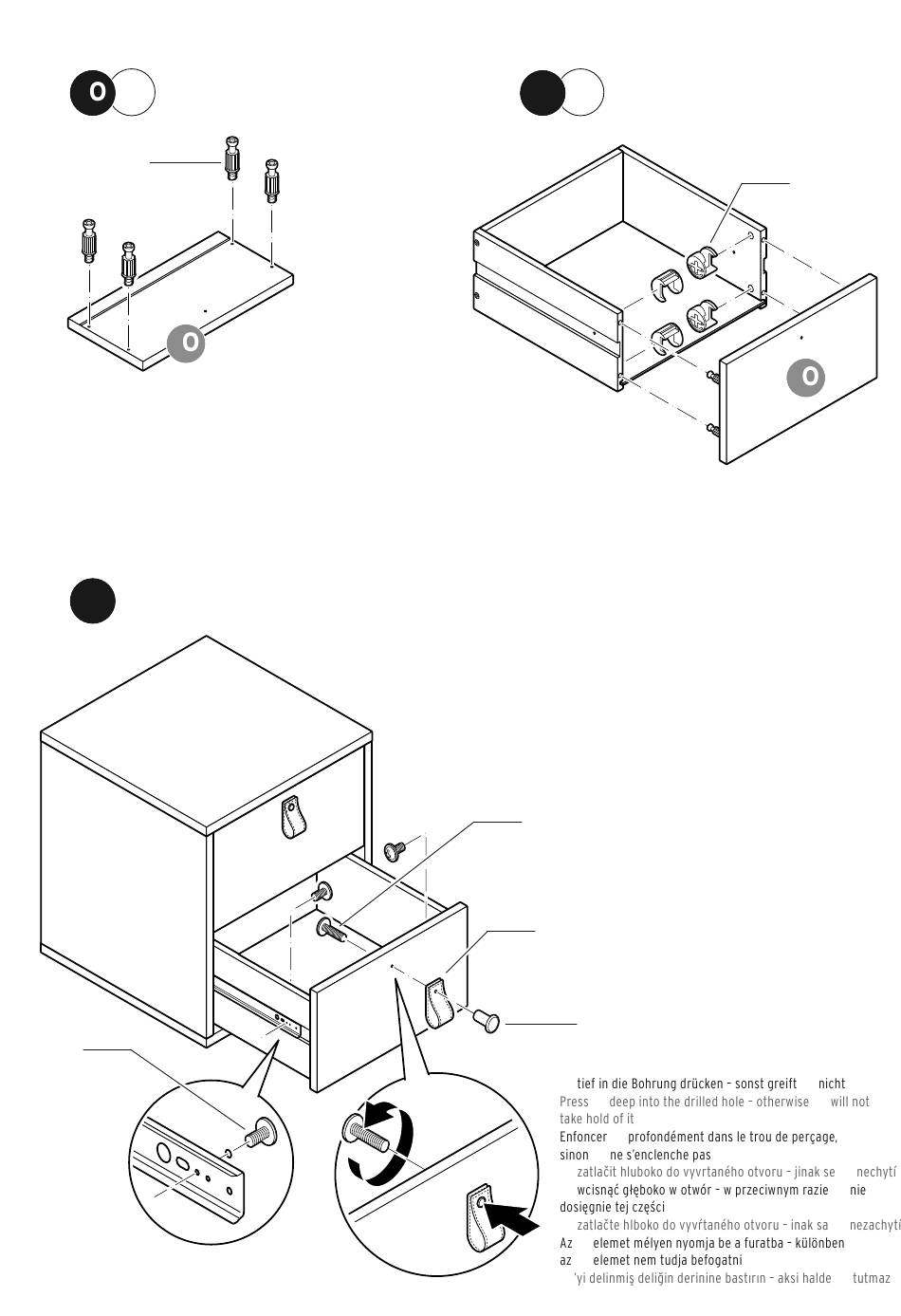 O

O

O

tief in die Bohrung drücken – sonst greift nicht
Press deep into the drilled hole – otherwise will not take hold of it
Enfoncer profondément dans le trou de perçage, sinon ne s'enclenche pas
zatlačit hluboko do vyvrtaného otvoru – jinak se nechytí
wcisnąć głęboko w otwór – w przeciwnym razie nie dosięgnie tej części
zatlačte hlboko do vyvŕtaného otvoru – inak sa nezachytí
Az elemet mélyen nyomja be a furatba – különben az elemet nem tudja befogatni
'yi delinmiş deliğin derinine bastırın – aksi halde tutmaz