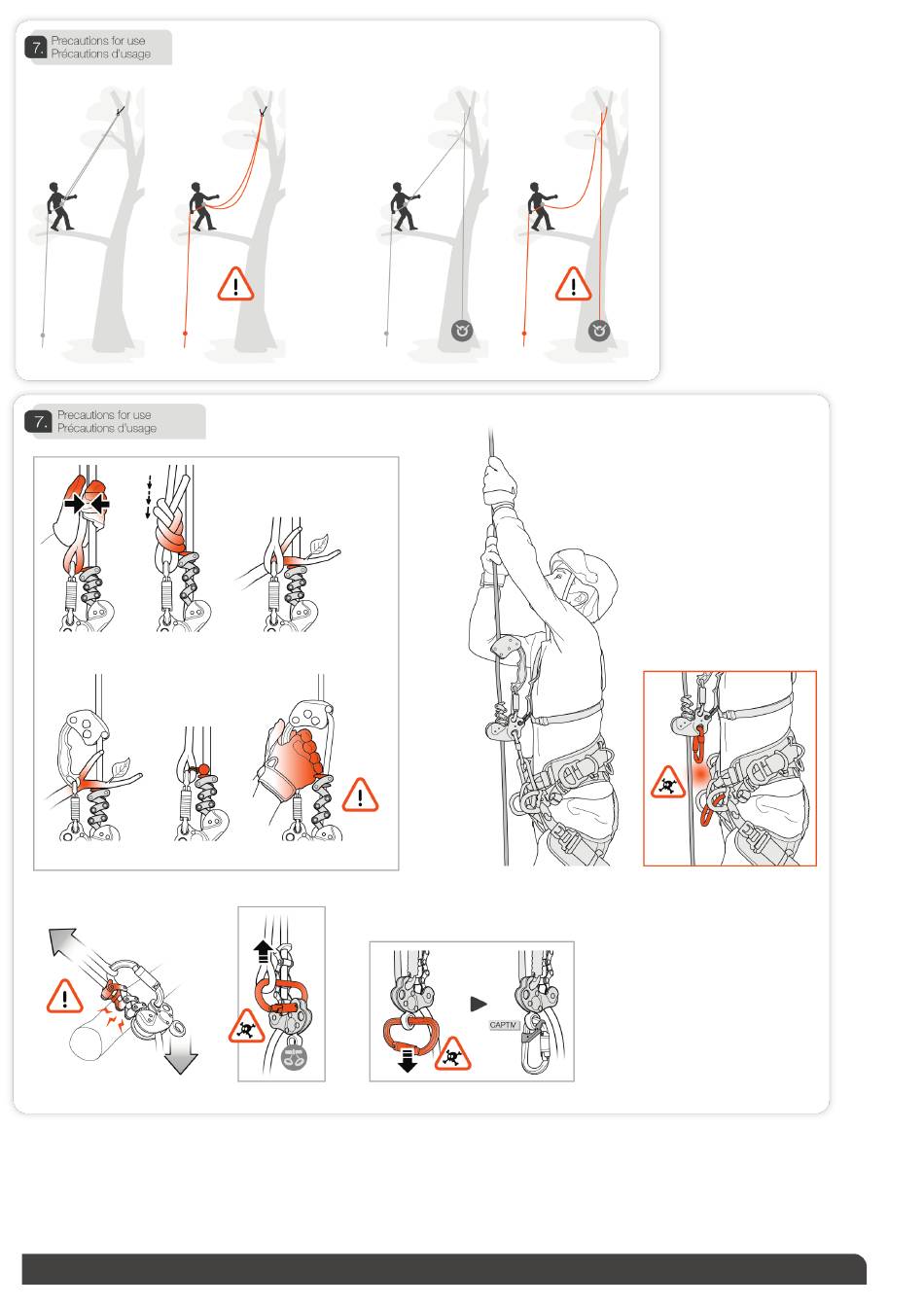 7. Precautions for use
Précautions d'usage

7. Precautions for use
Précautions d'usage

CAPTIV