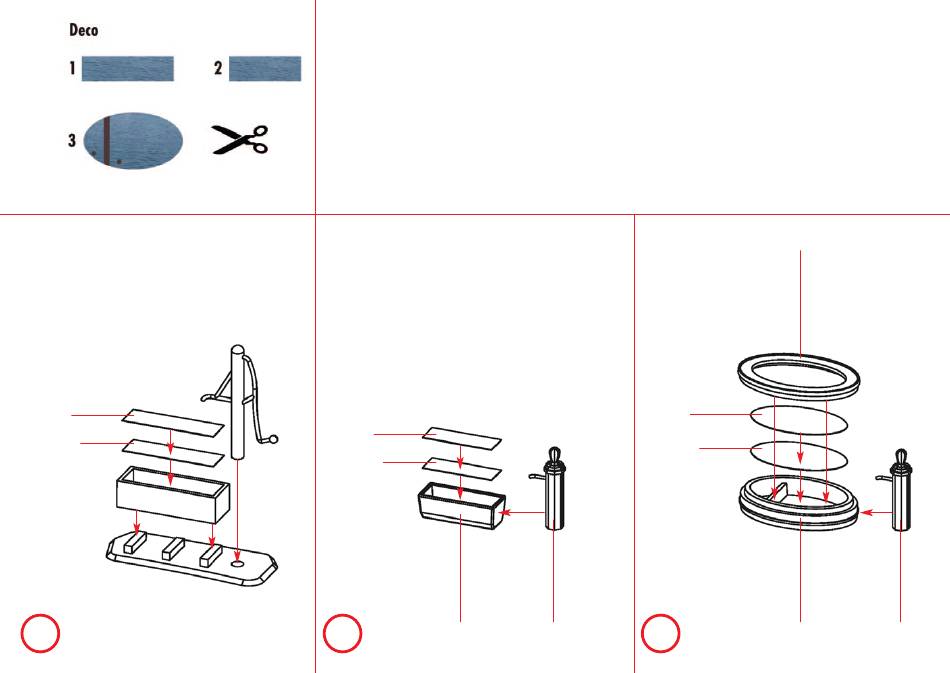 Deco

1

2

3