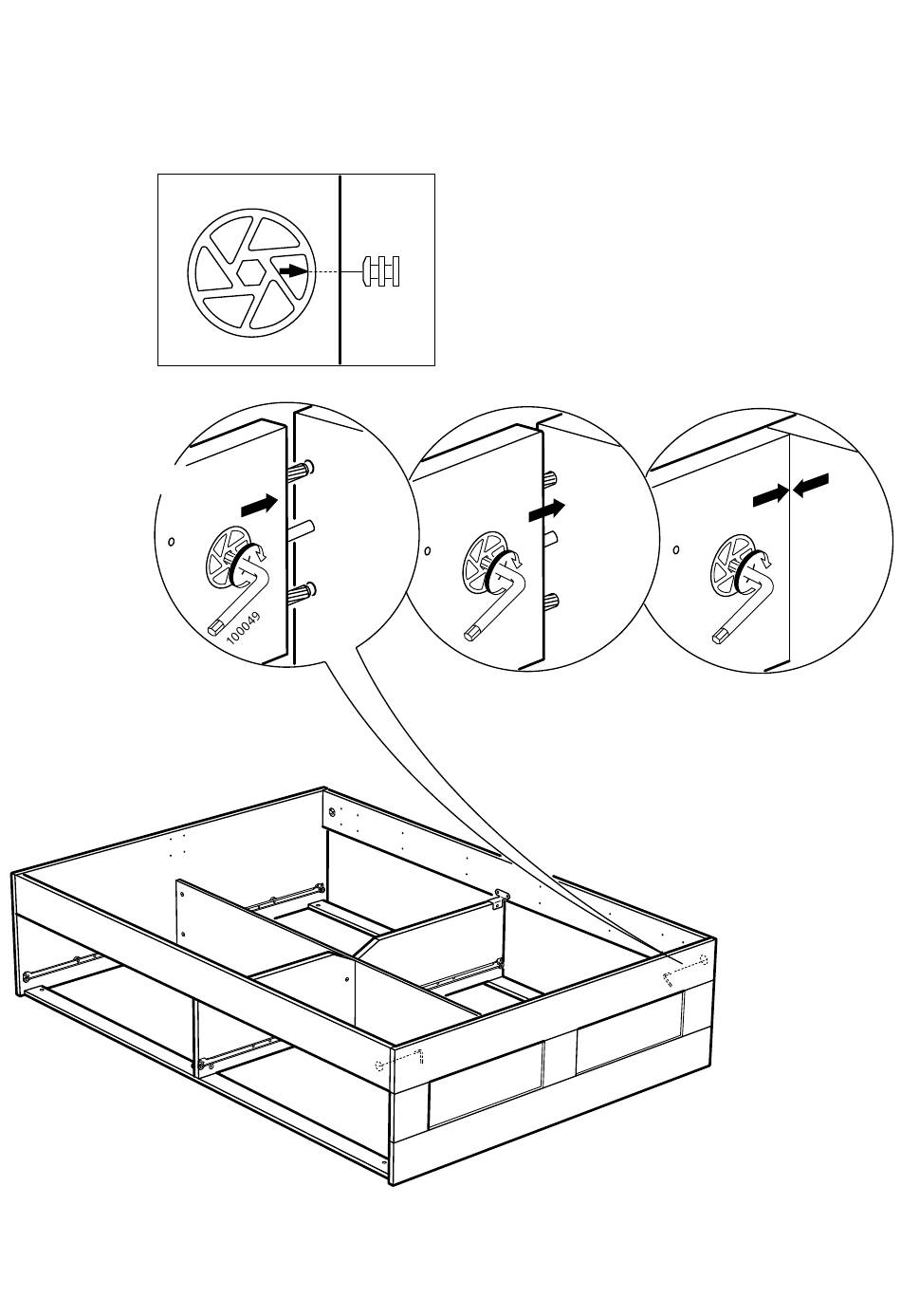 100049