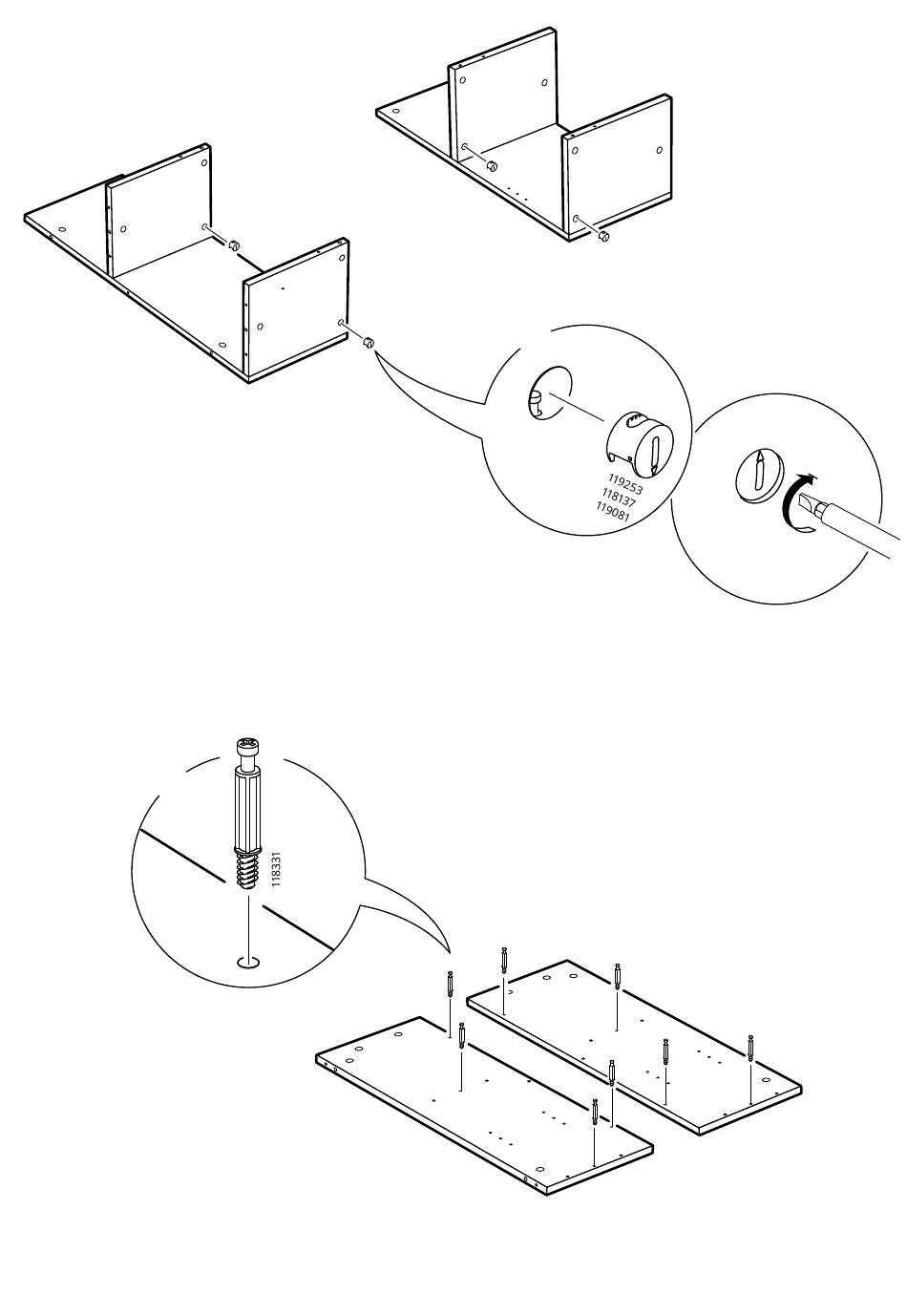 119253
118137
119081

118331