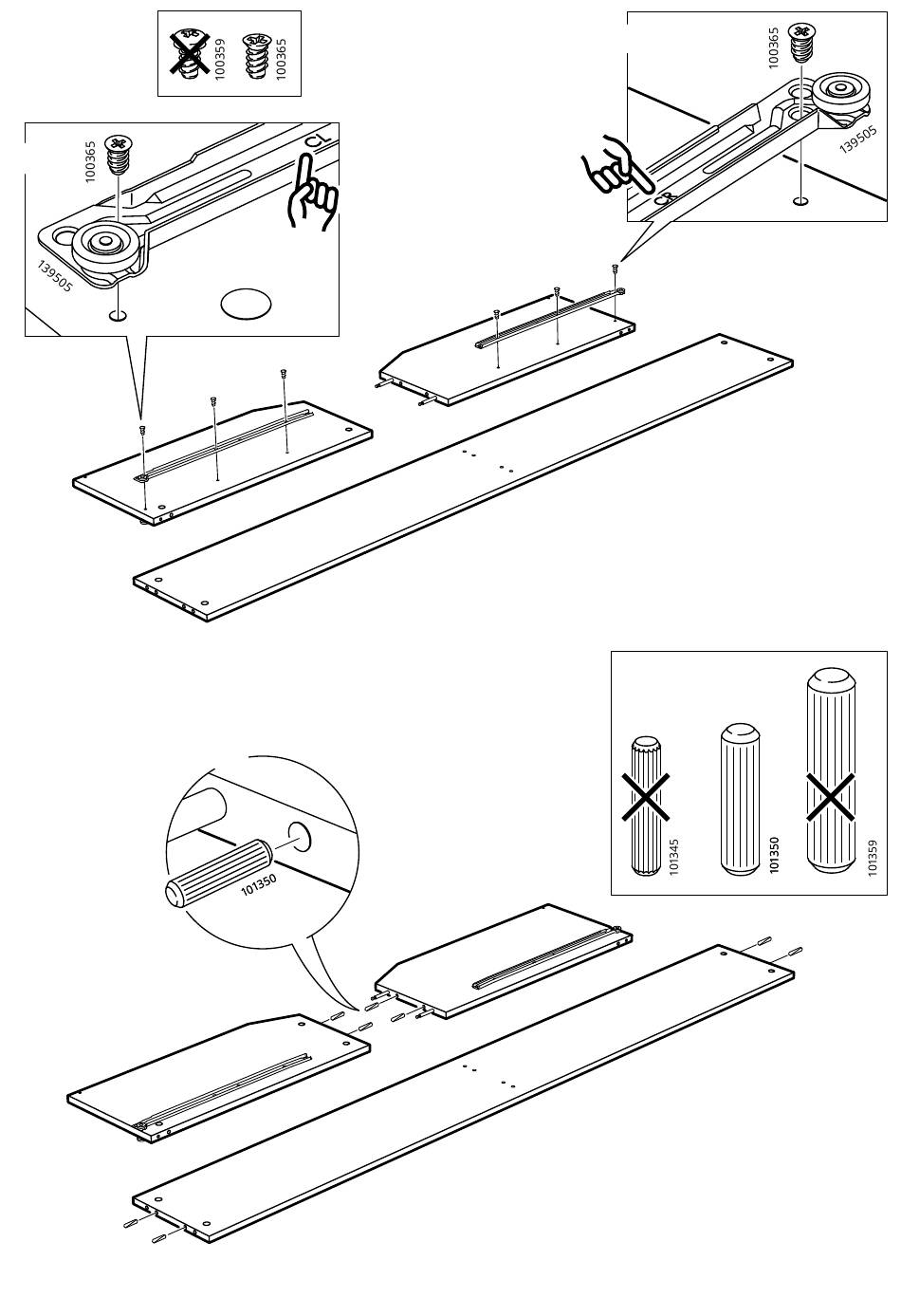 100359
100365

100365
CL
139505

100365
CR
139505

101350

101345
101350
101359