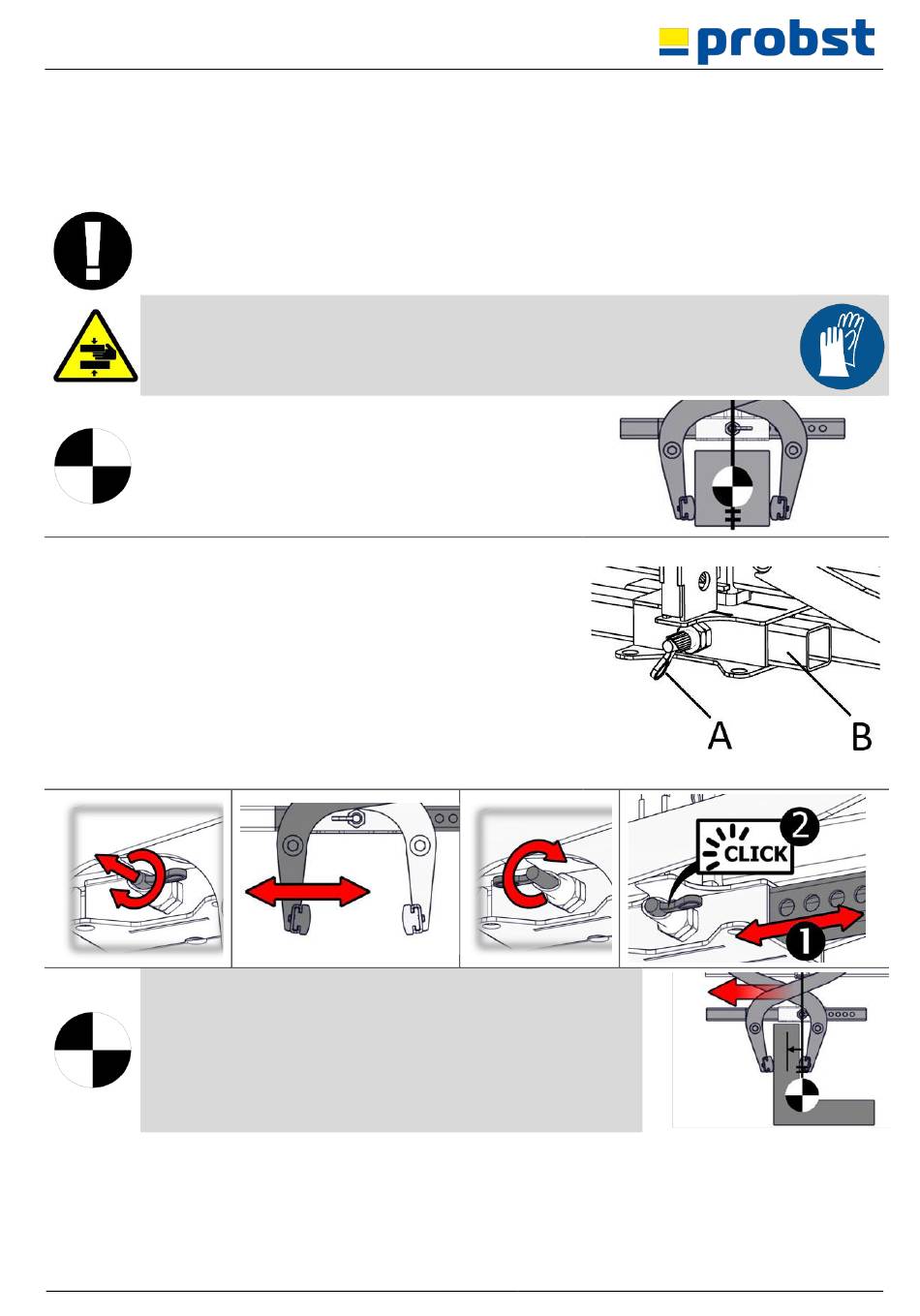 probst

A

B

CLICK

2

1