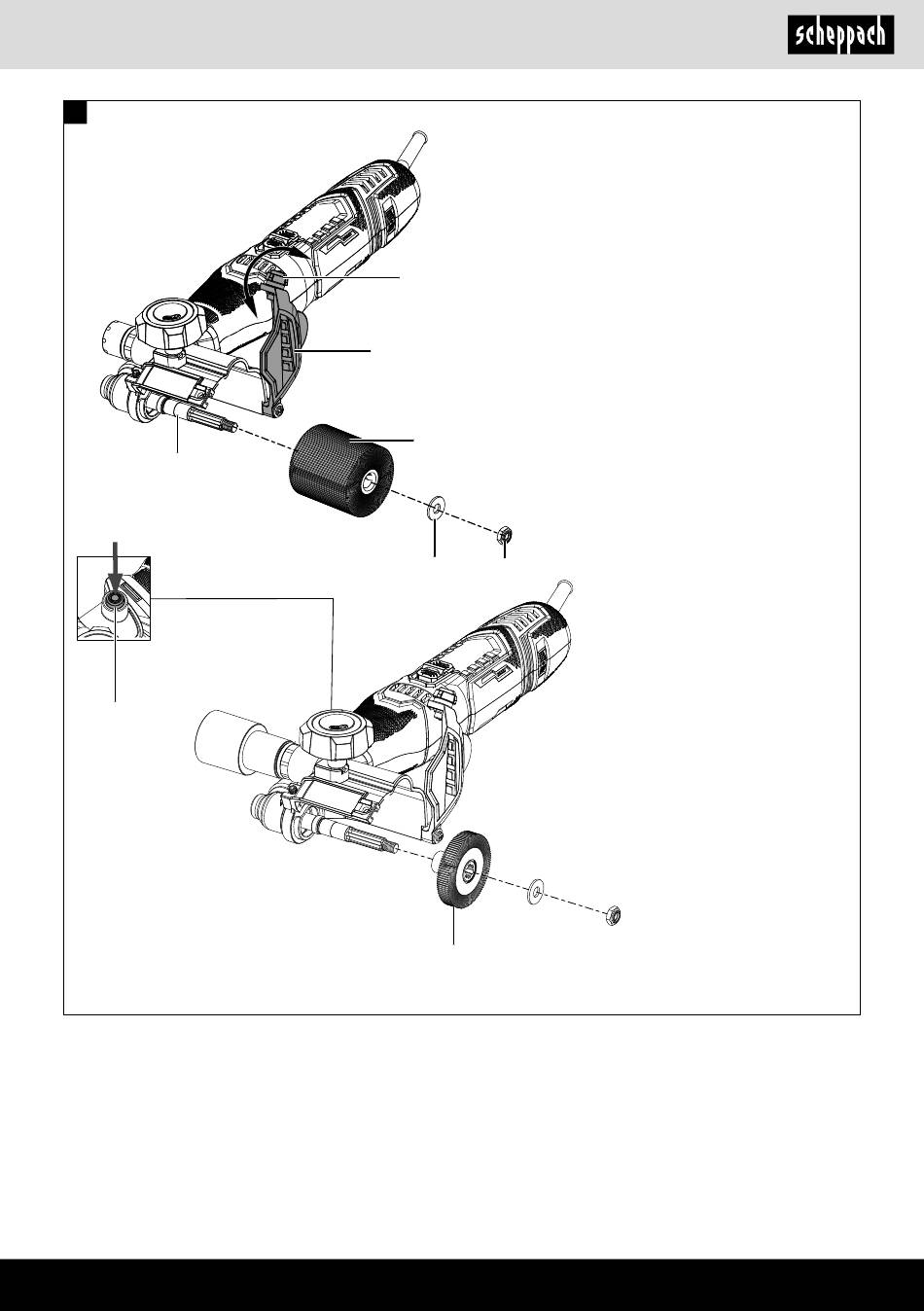 scheppach