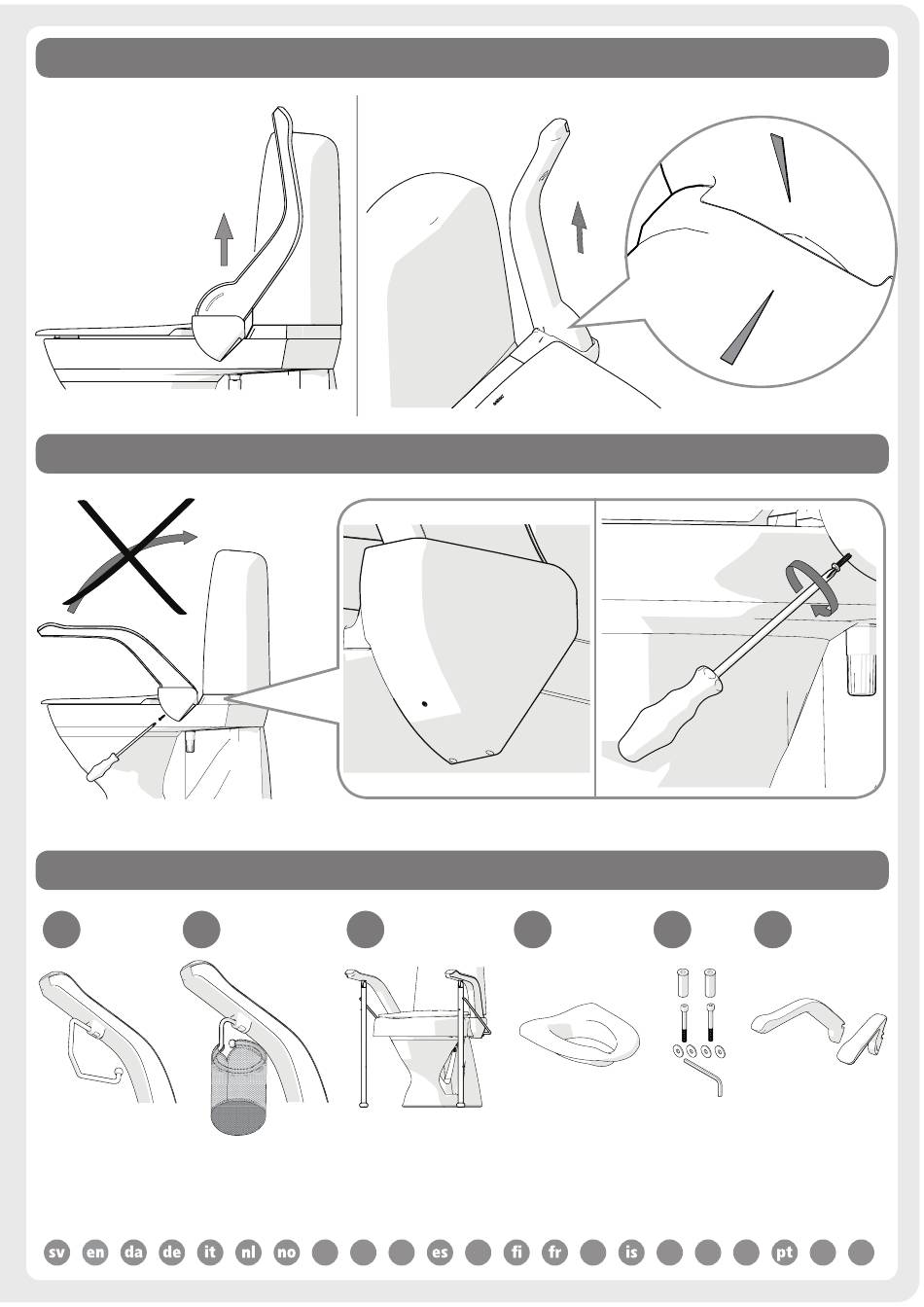 sv en da de it nl no es fi fr is pt