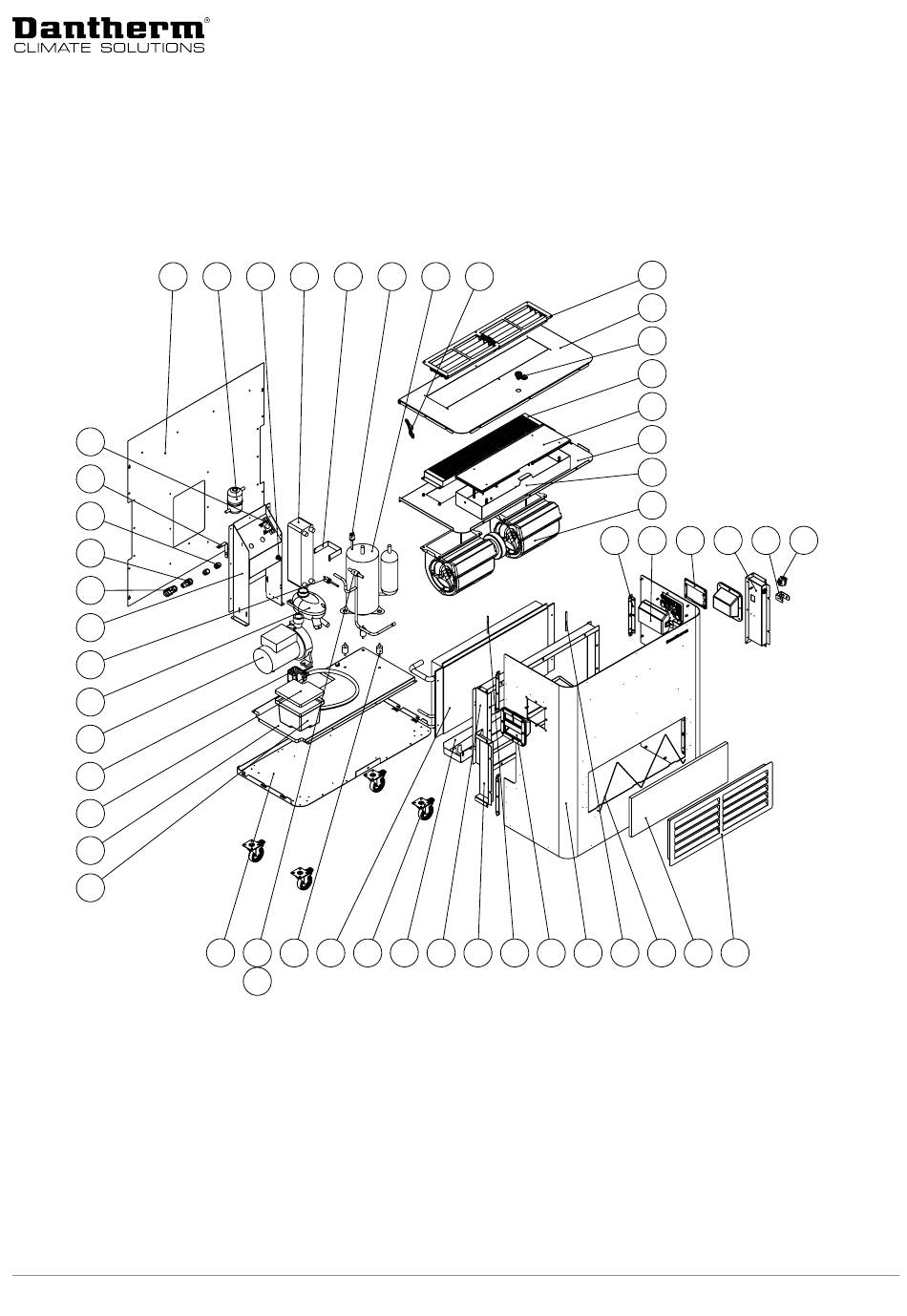 Dantherm®
CLIMATE SOLUTIONS