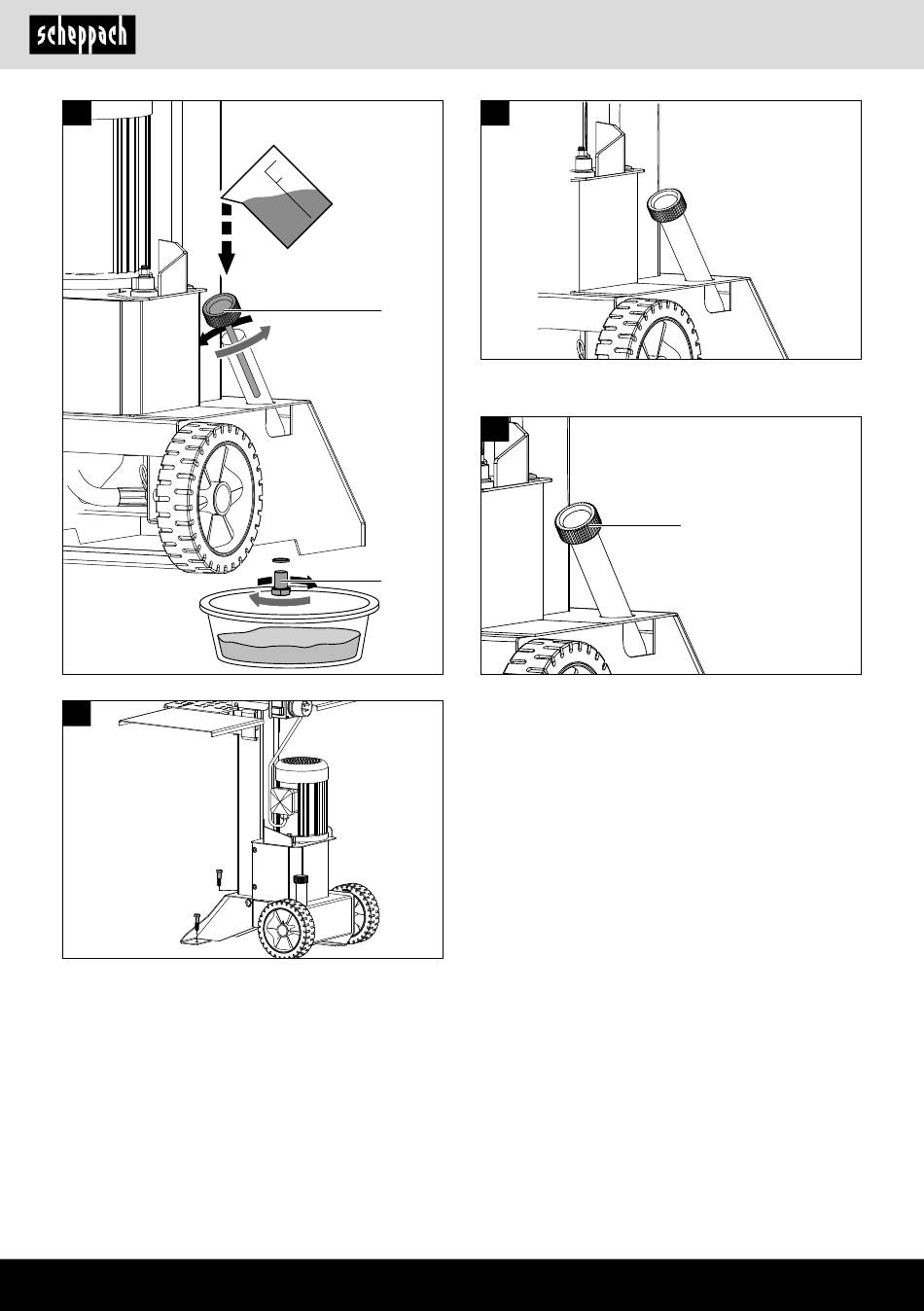 scheppach