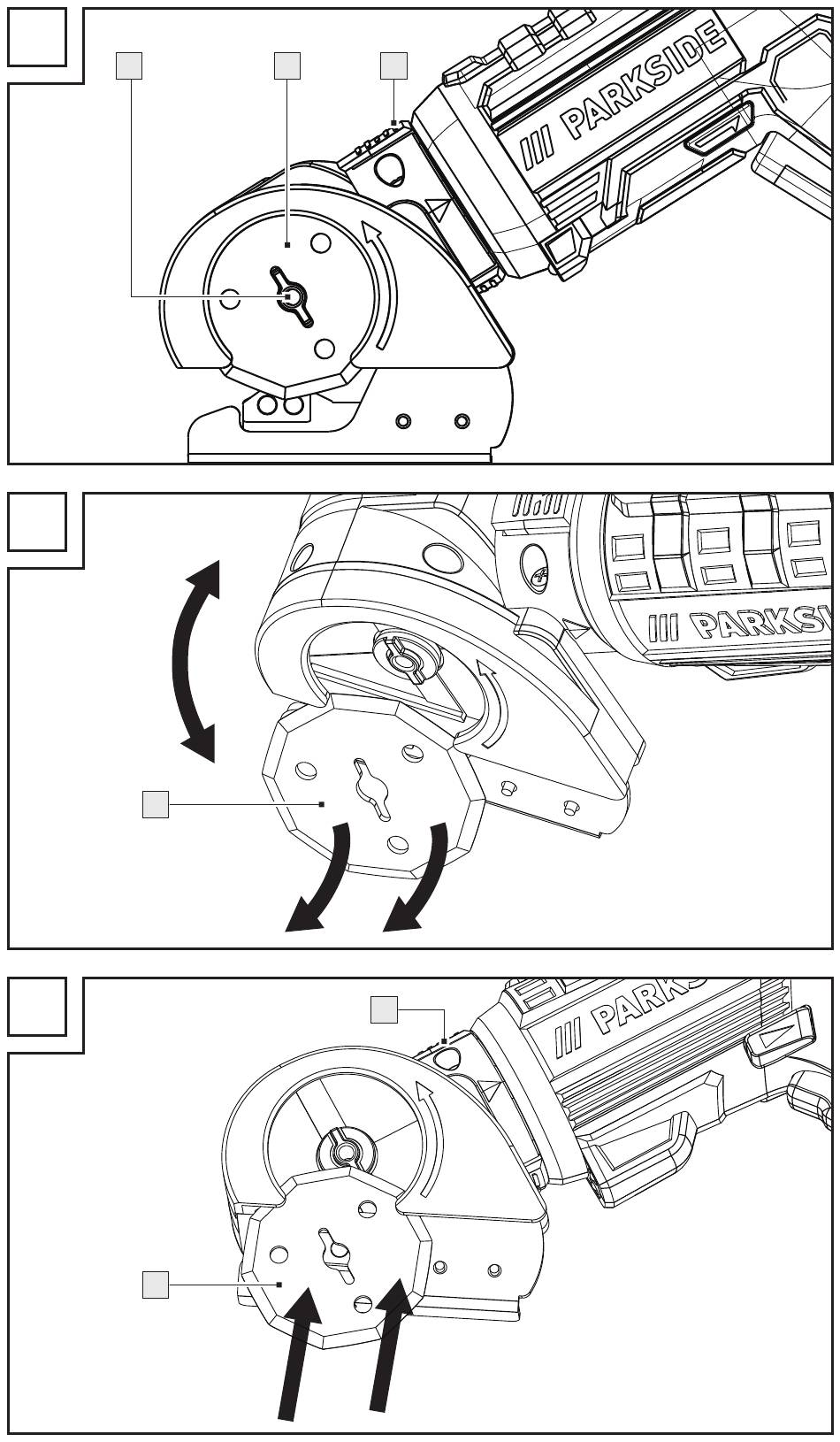 PARKSIDE

PARKSI

PARKS