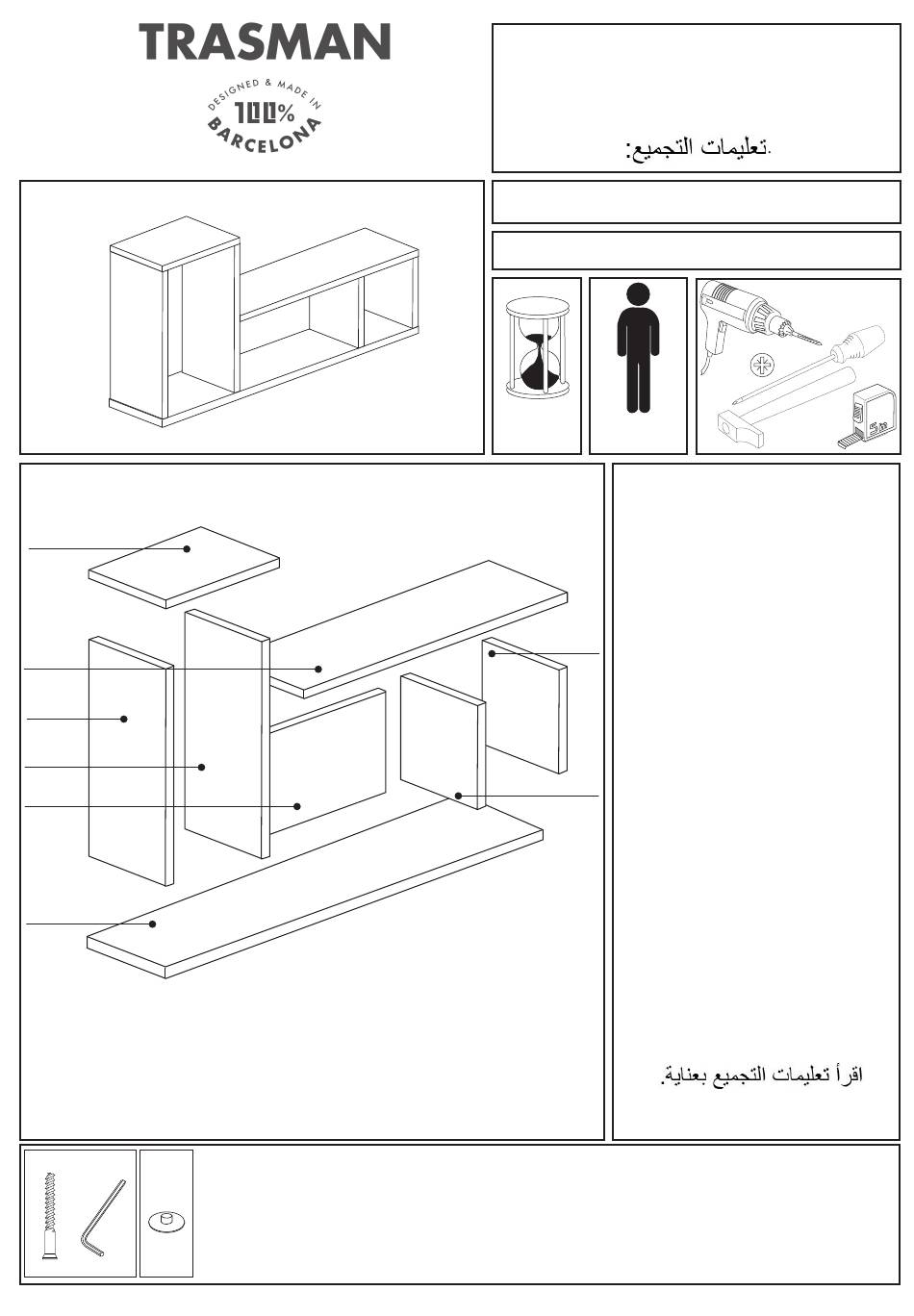 TRASMAN

DESIGNED & MADE IN
100%
BARCELONA

تعليمات التجميع:.

اقرأ تعليمات التجميع بعناية.