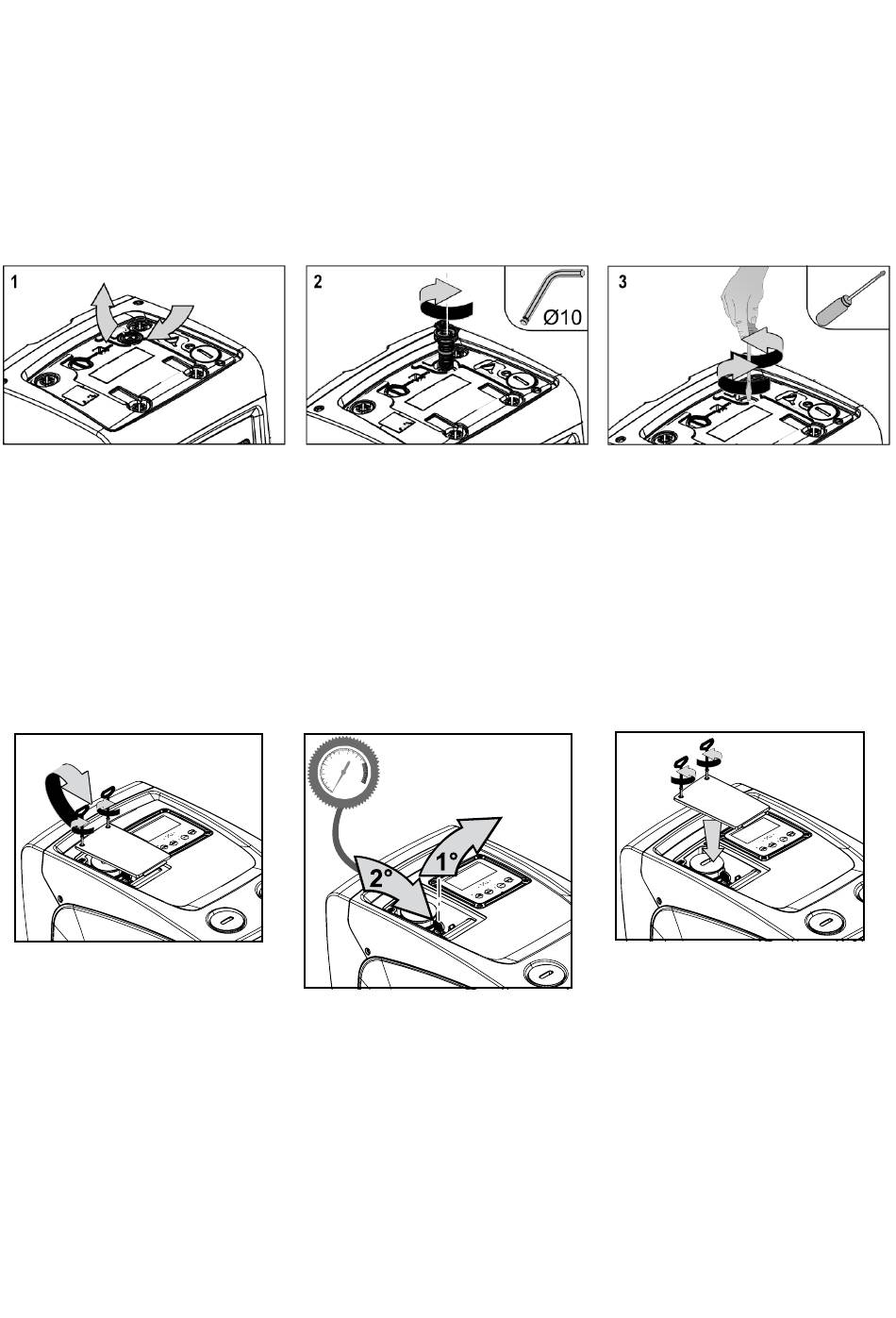 1

2

Ø10

3

2°

1°