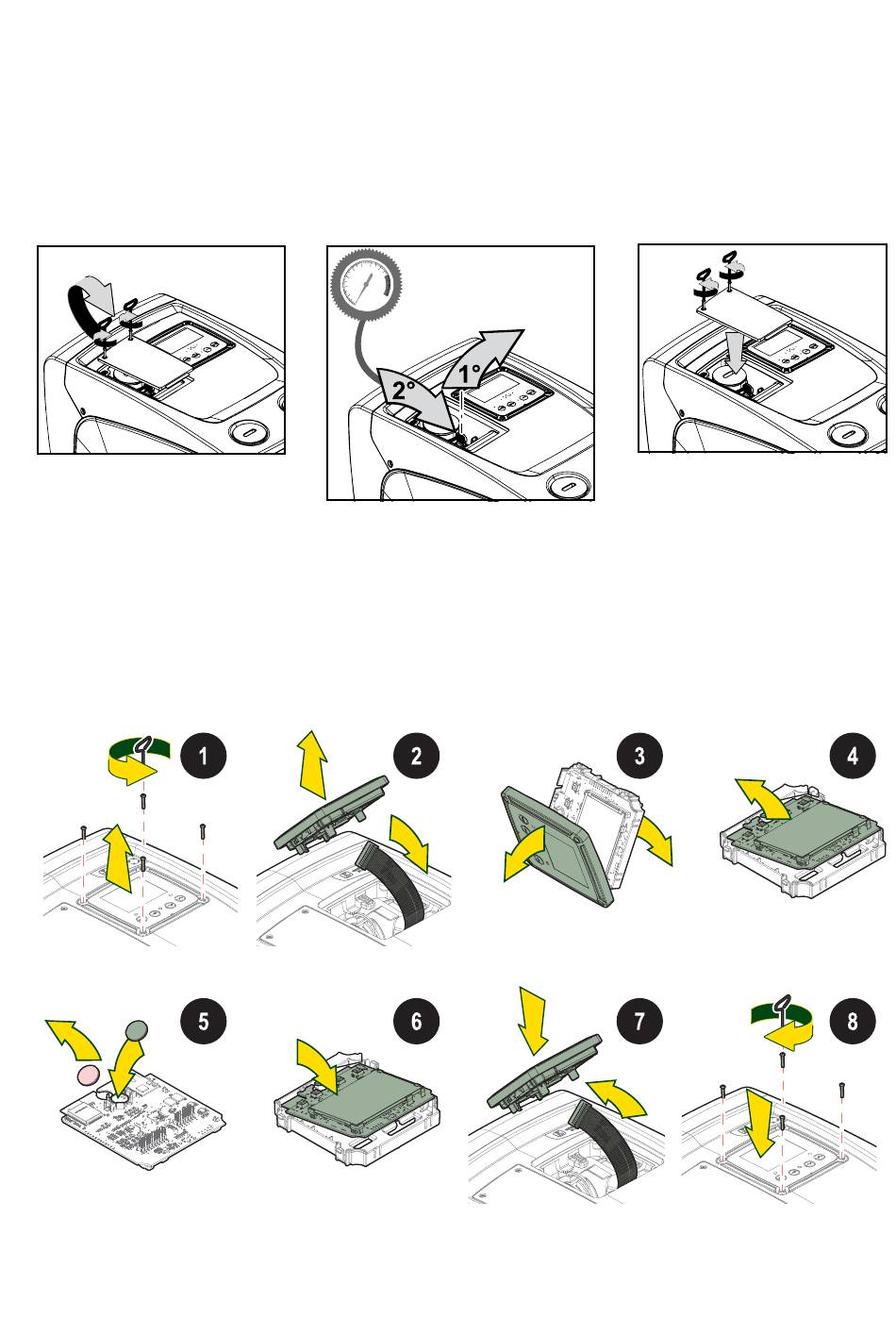 2°
1°

1
2
3
4
5
6
7
8