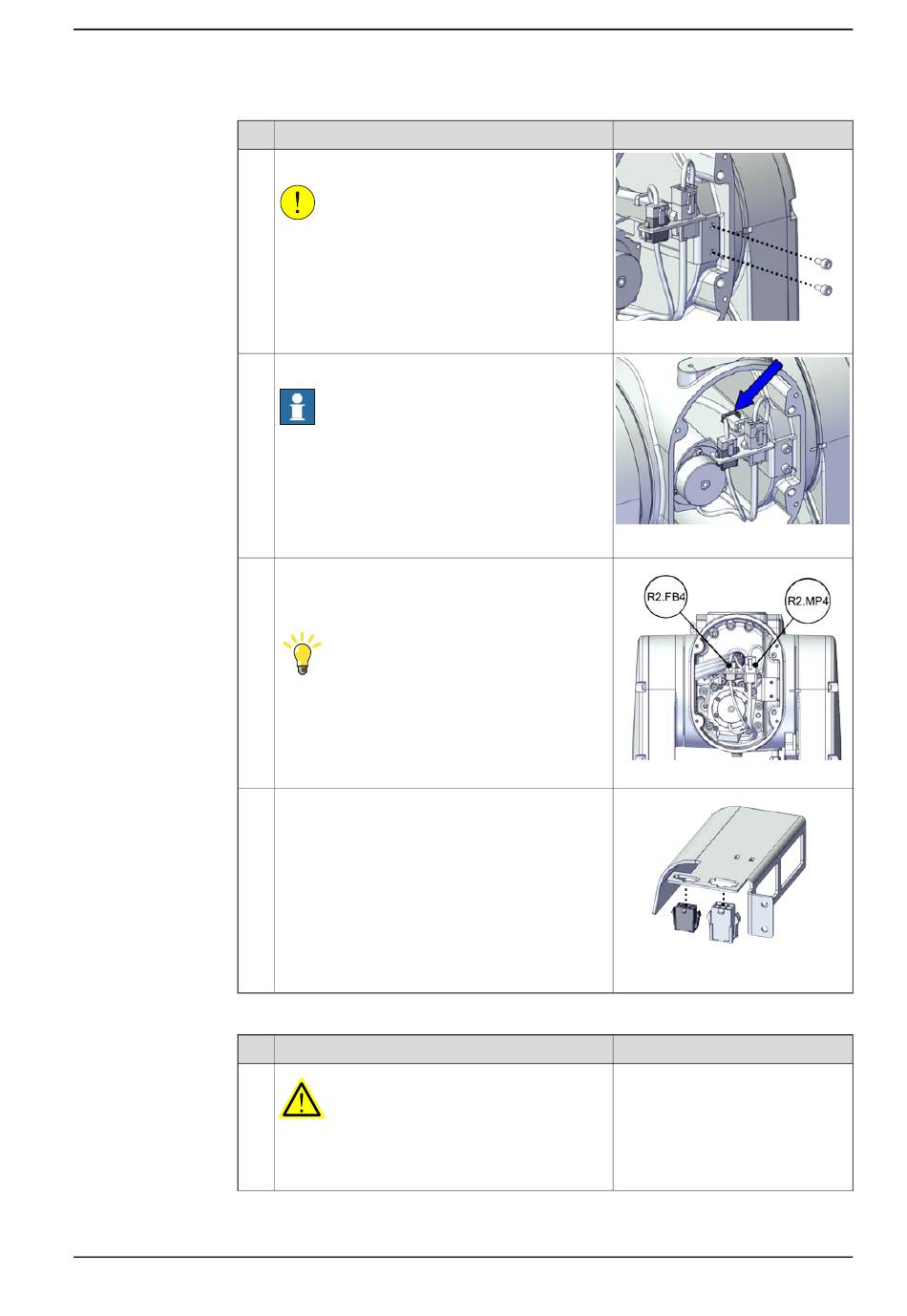 R2.FB4

R2.MP4