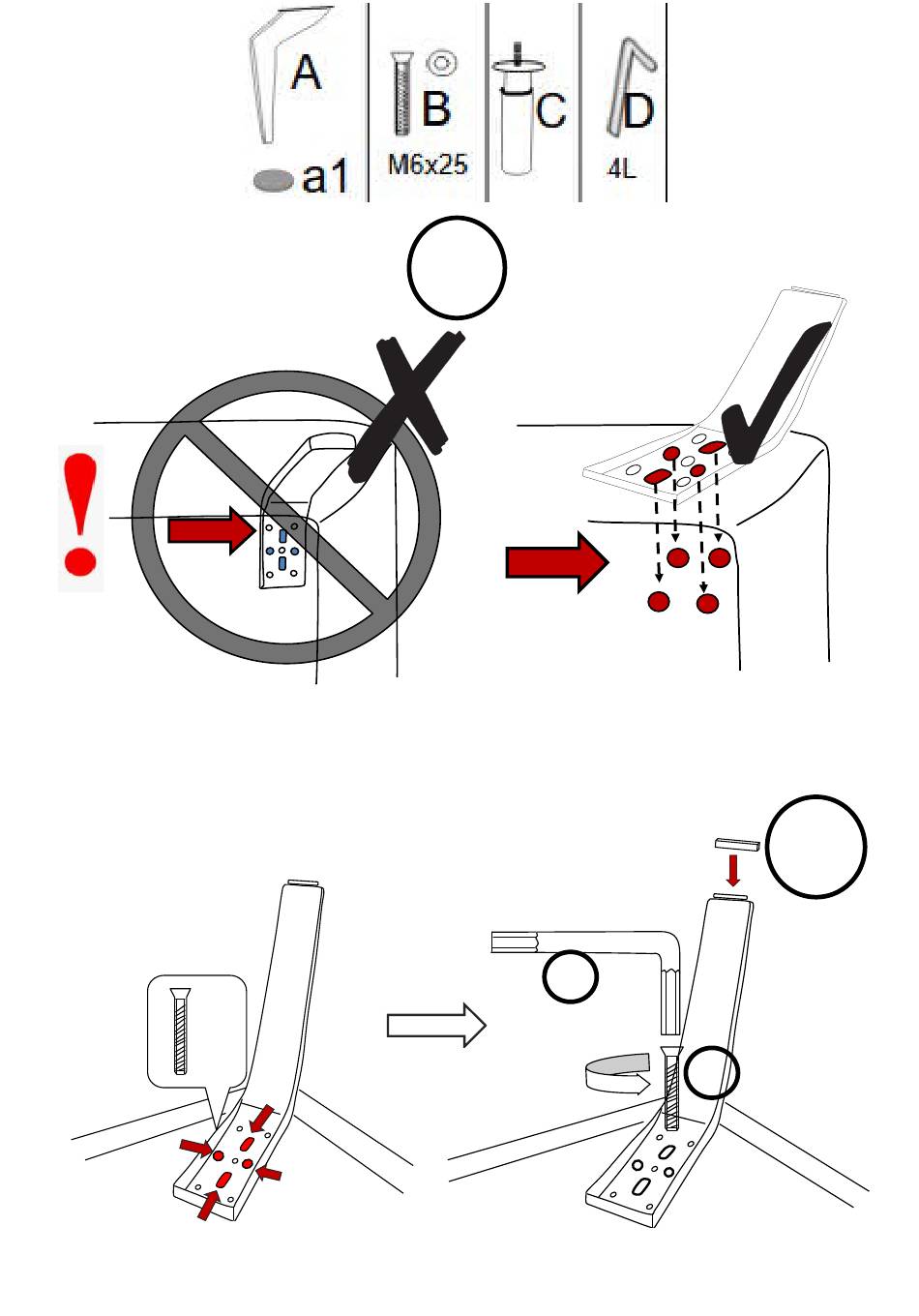 A
a1
B
M6x25
C
D
4L