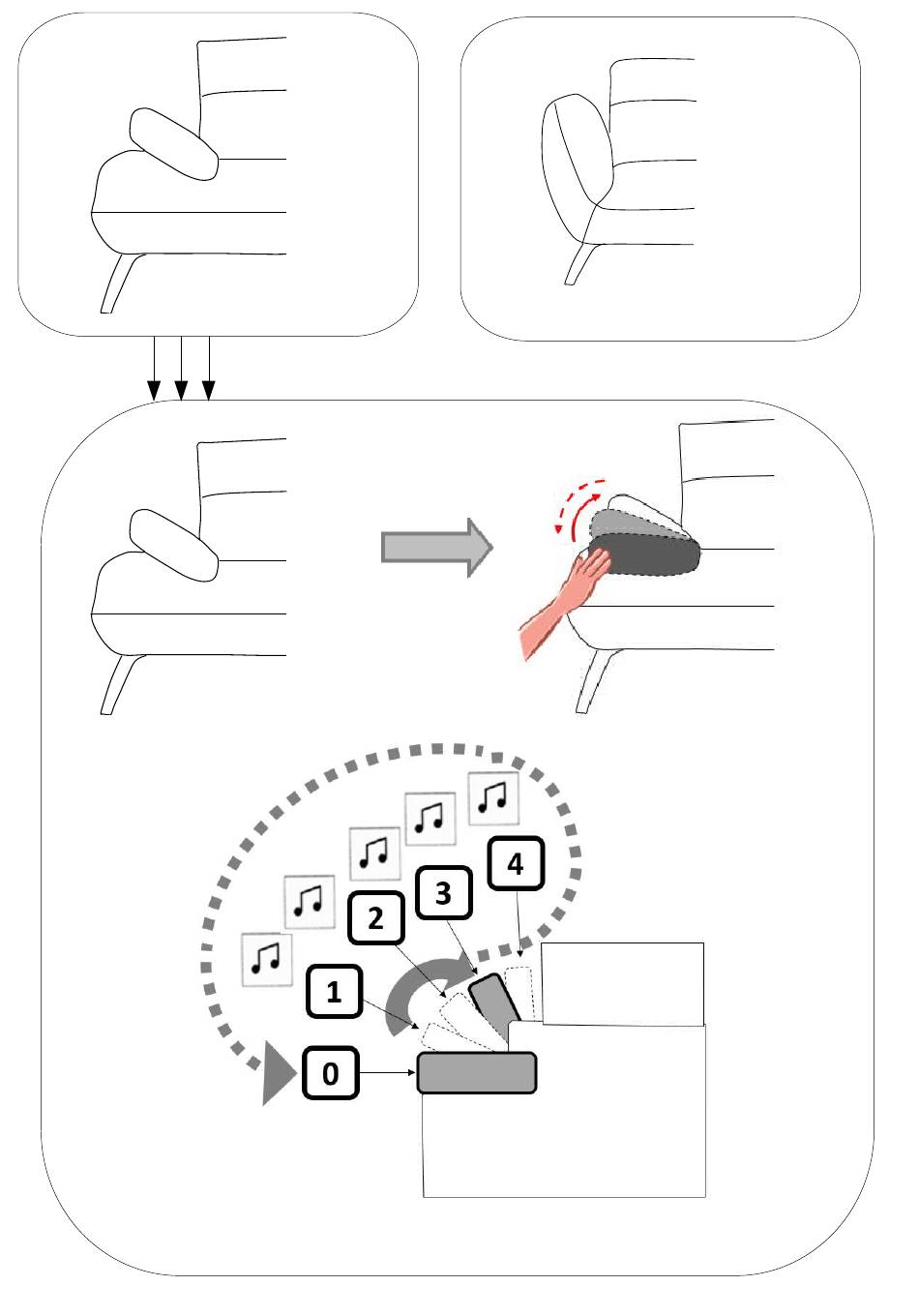 4
3
2
1
0