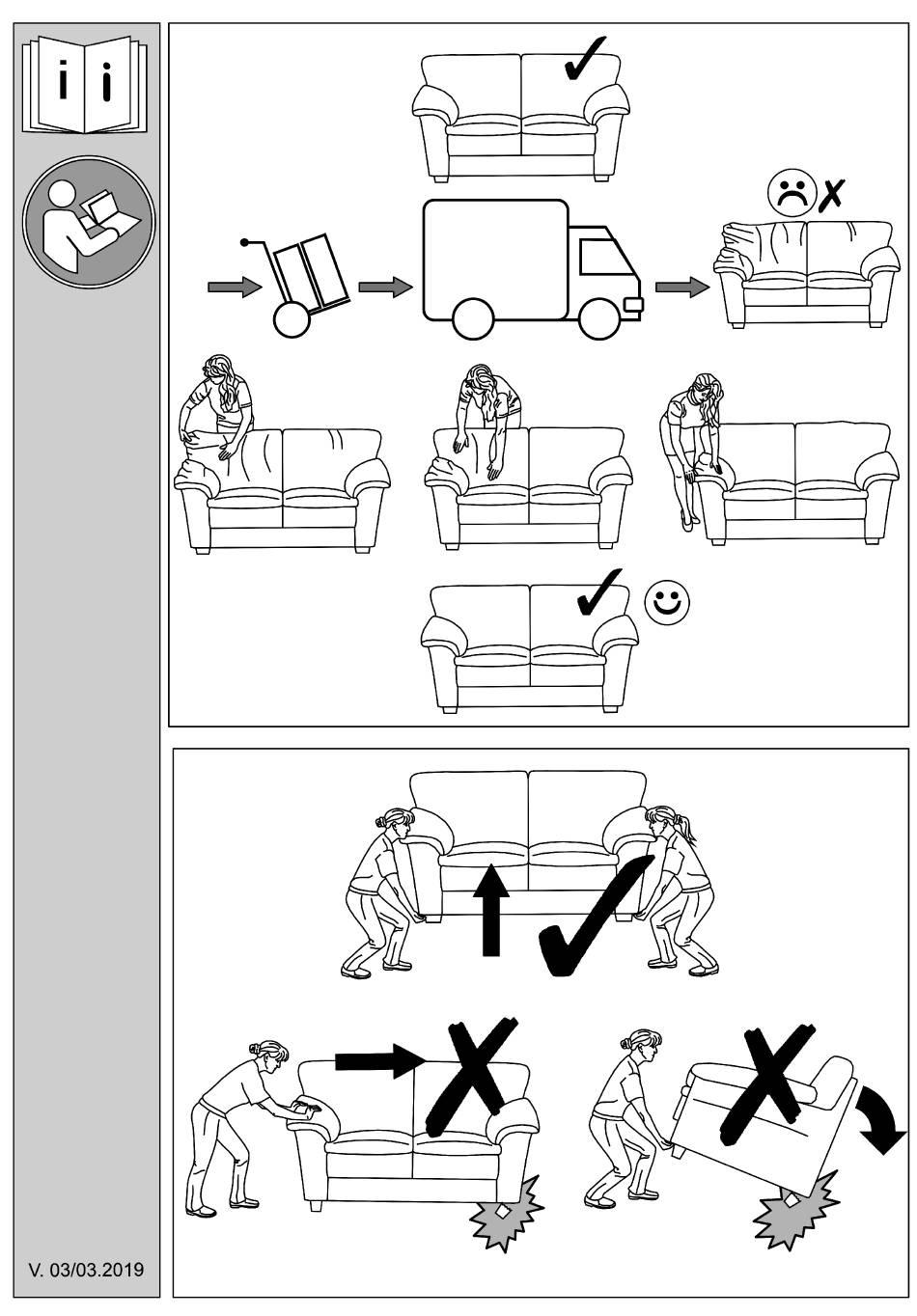 i i

V. 03/03.2019