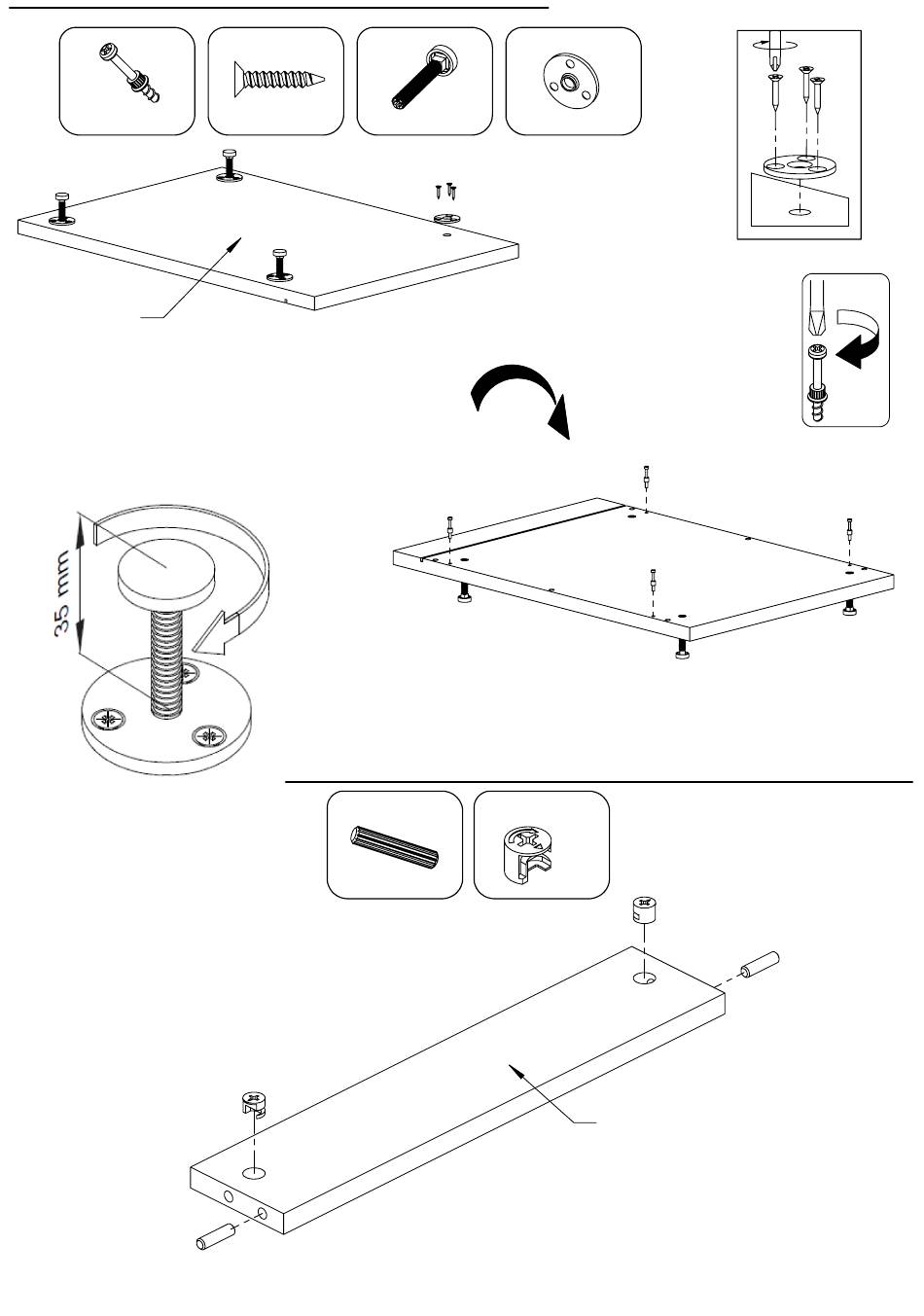 35 mm