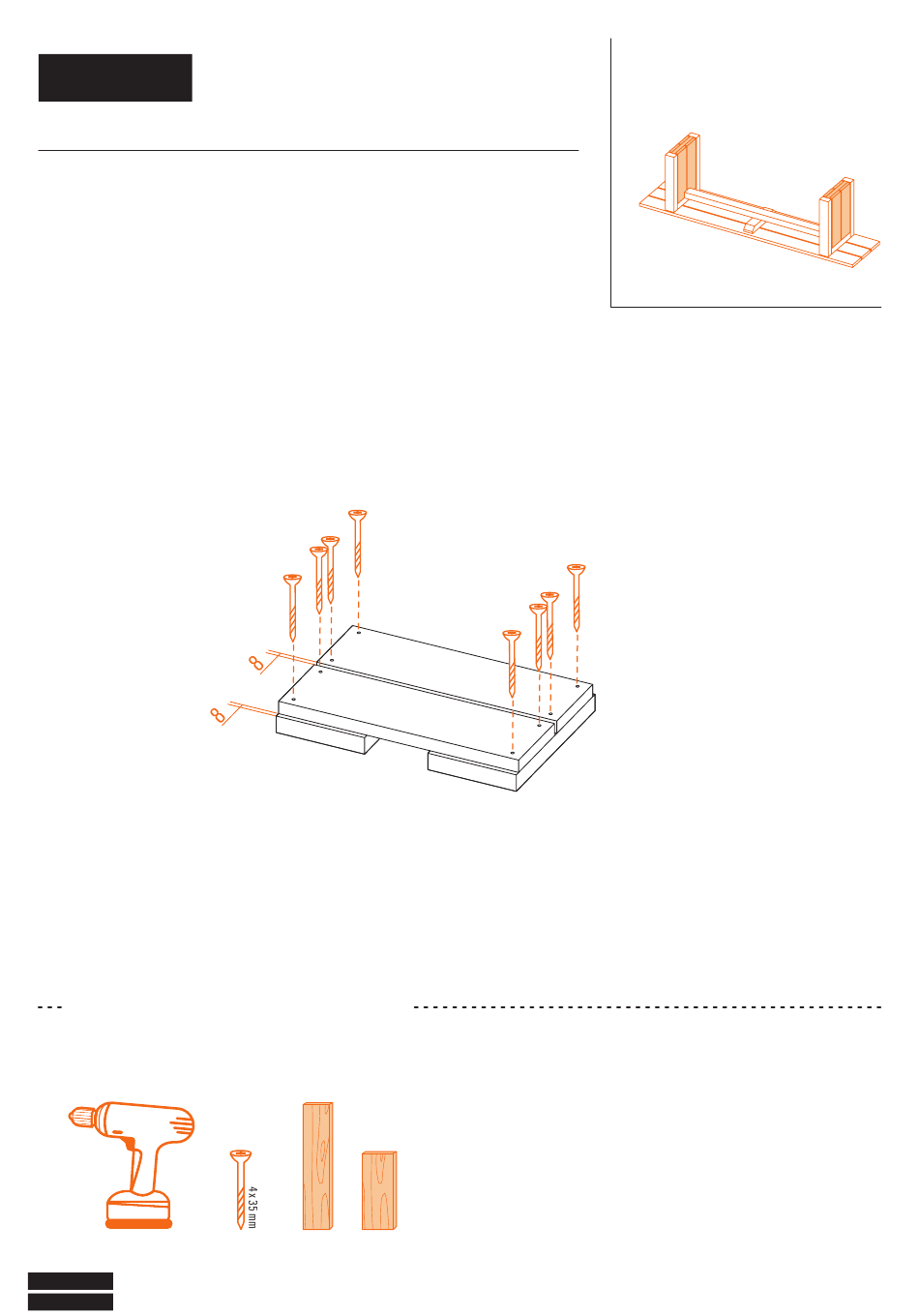 8

8

4 x 35 mm