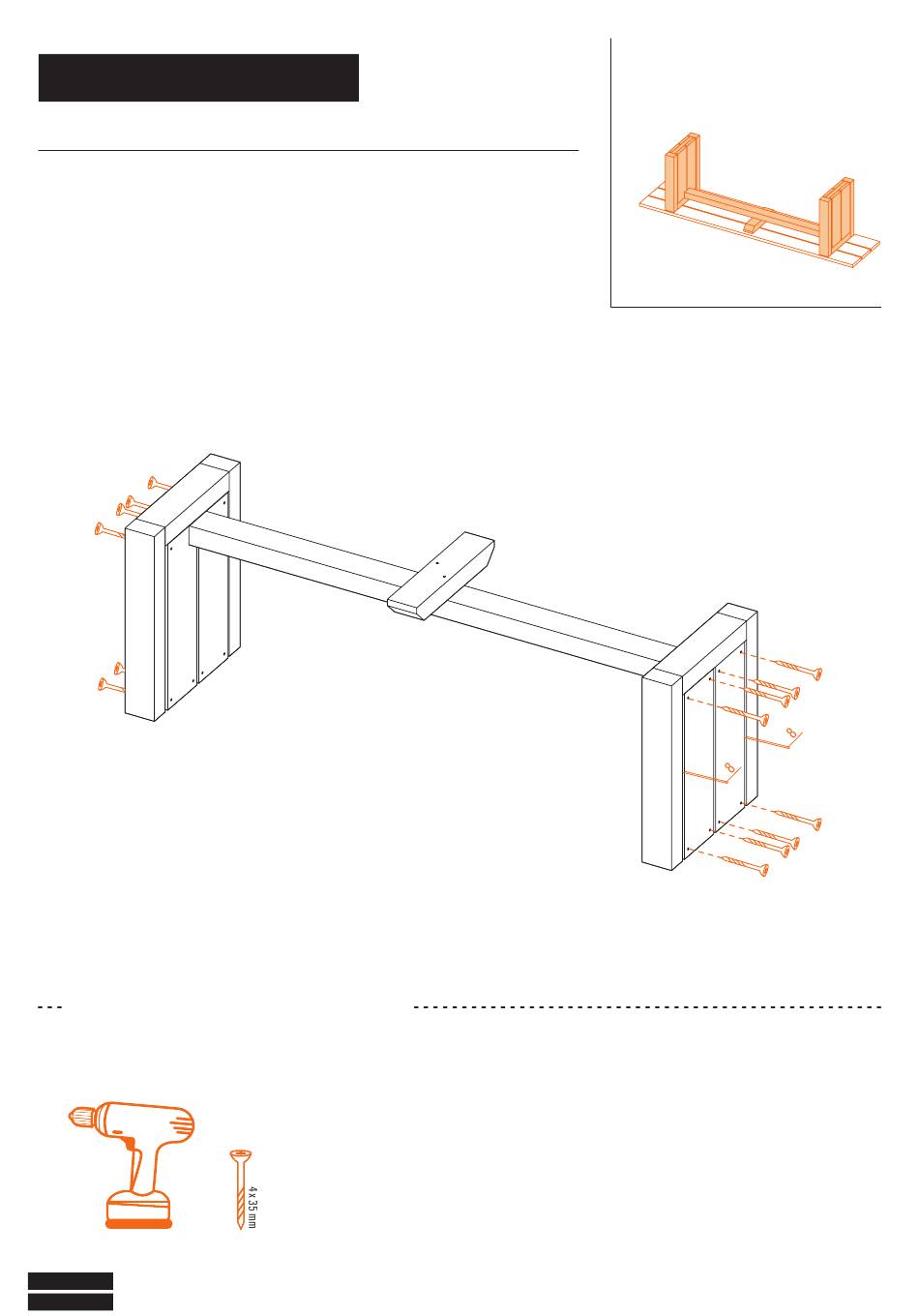 8

8

4 x 35 mm