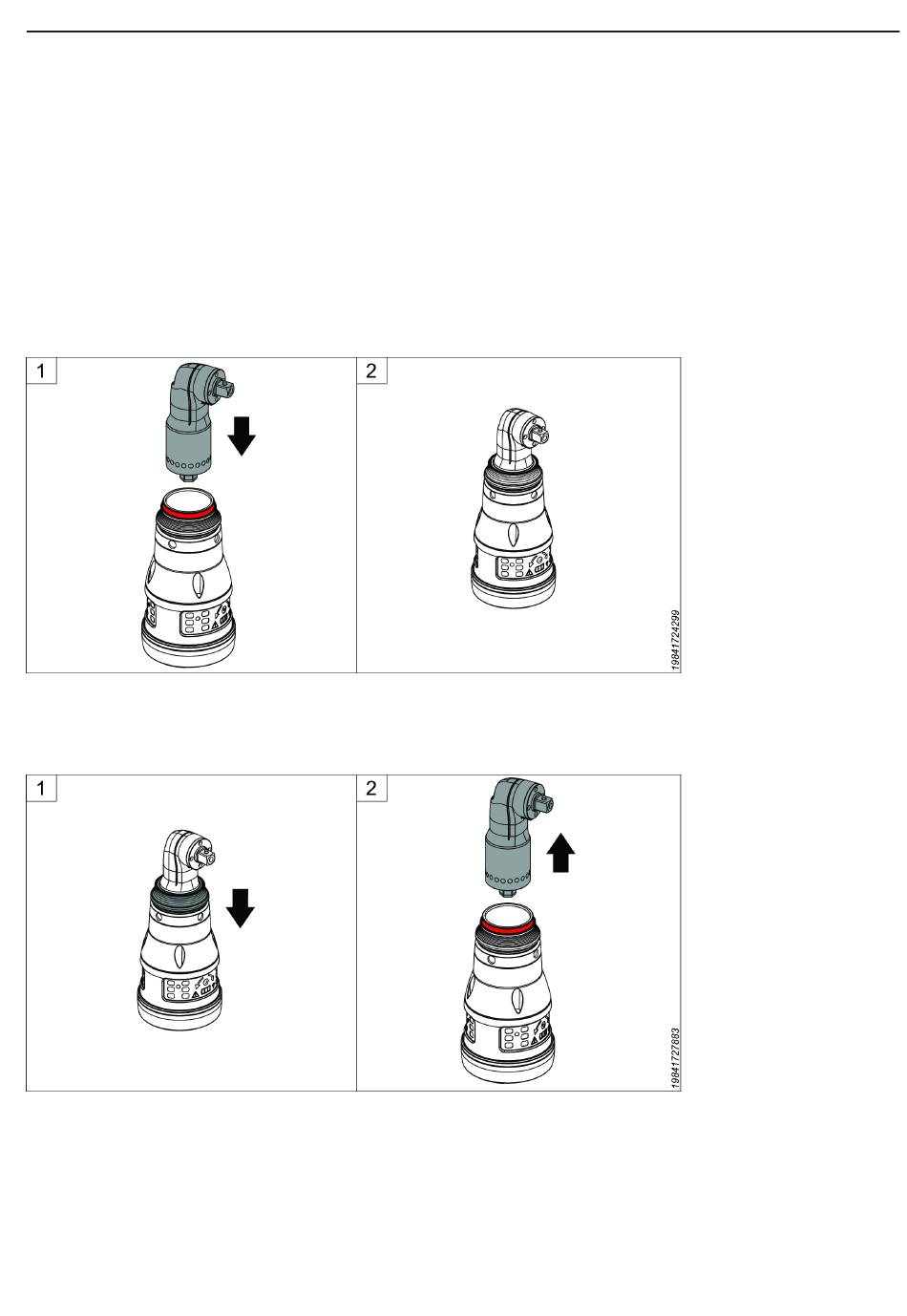 1

2

19841724299

1

2

19841727883