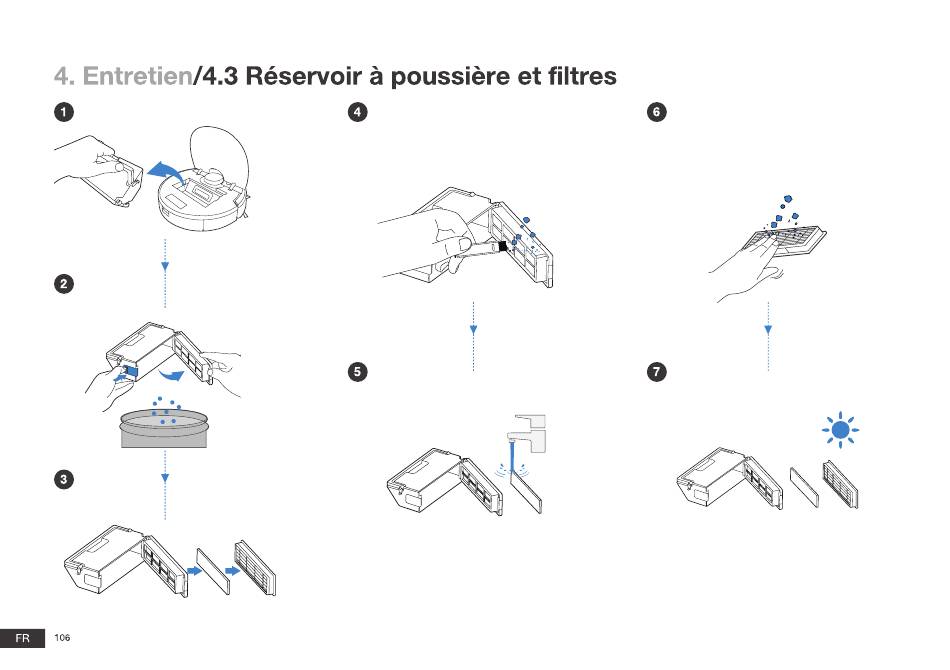 4. Entretien/4.3 Réservoir à poussière et filtres

1

2

3

4

5

6

7

FR 106