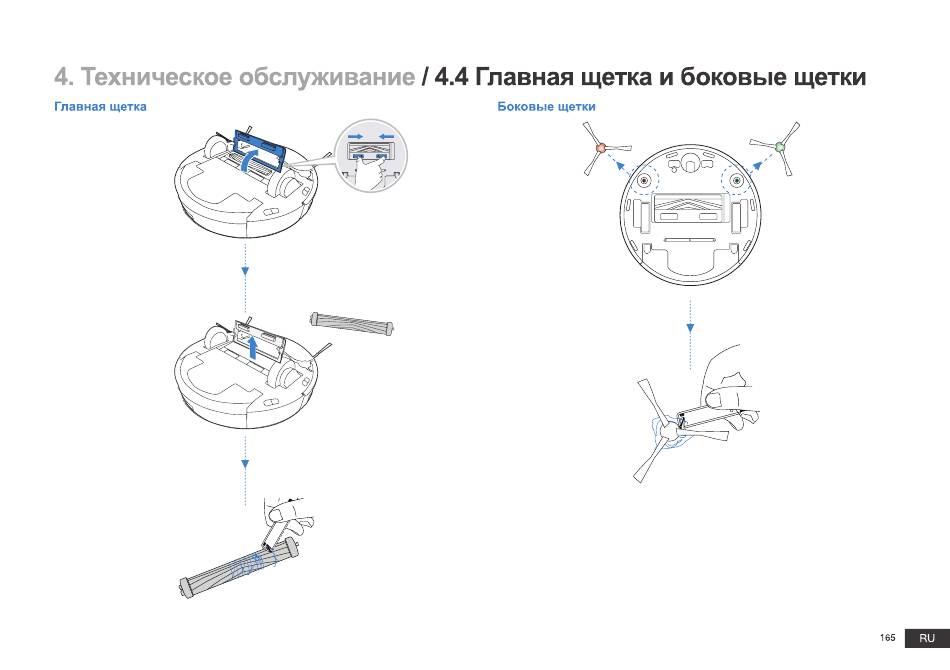 4. Техническое обслуживание / 4.4 Главная щетка и боковые щетки

Главная щетка

Боковые щетки

165 RU