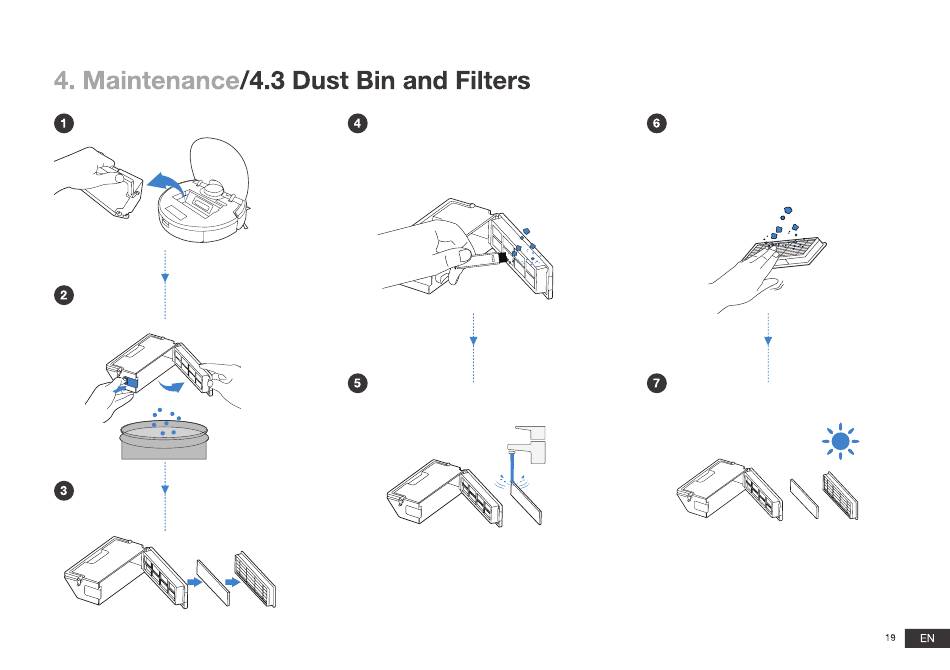 4. Maintenance/4.3 Dust Bin and Filters

1

2

3

4

5

6

7

19 EN