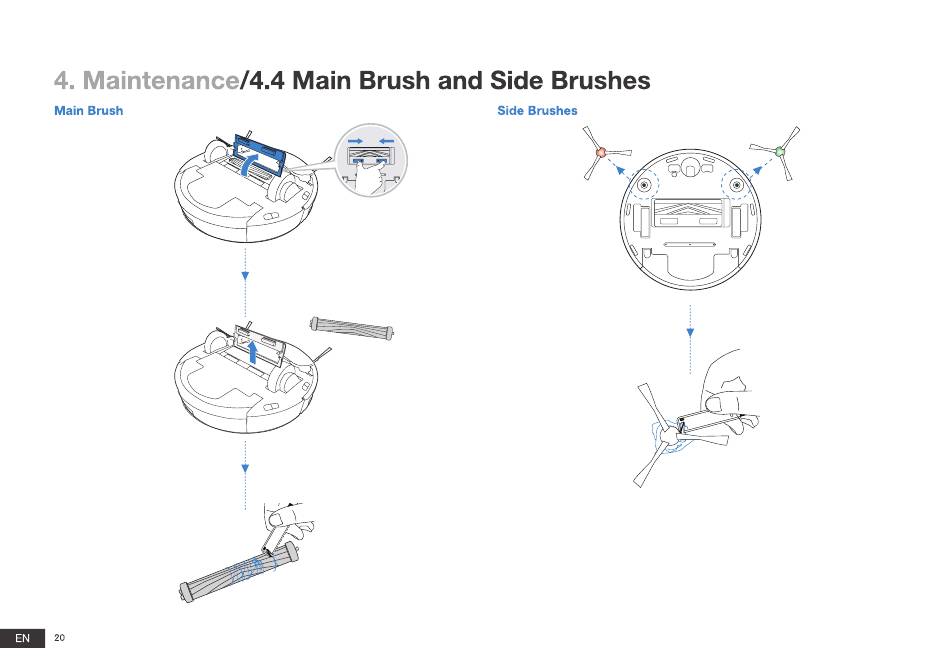 4. Maintenance/4.4 Main Brush and Side Brushes

Main Brush

Side Brushes

EN 20