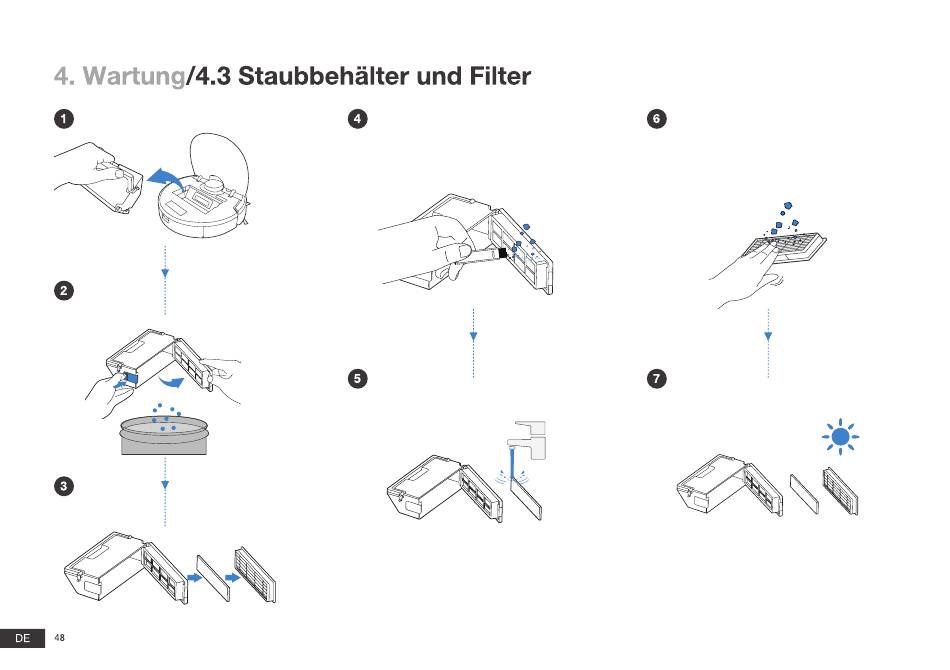 4. Wartung/4.3 Staubbehälter und Filter

1

2

3

4

5

6

7

DE 48