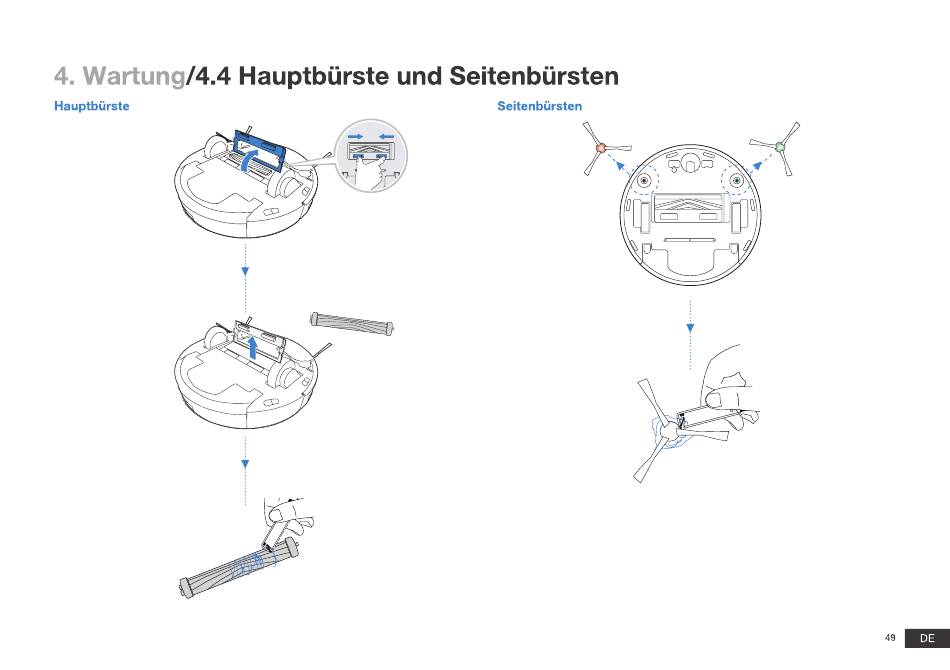 4. Wartung/4.4 Hauptbürste und Seitenbürsten

Hauptbürste

Seitenbürsten

49 DE