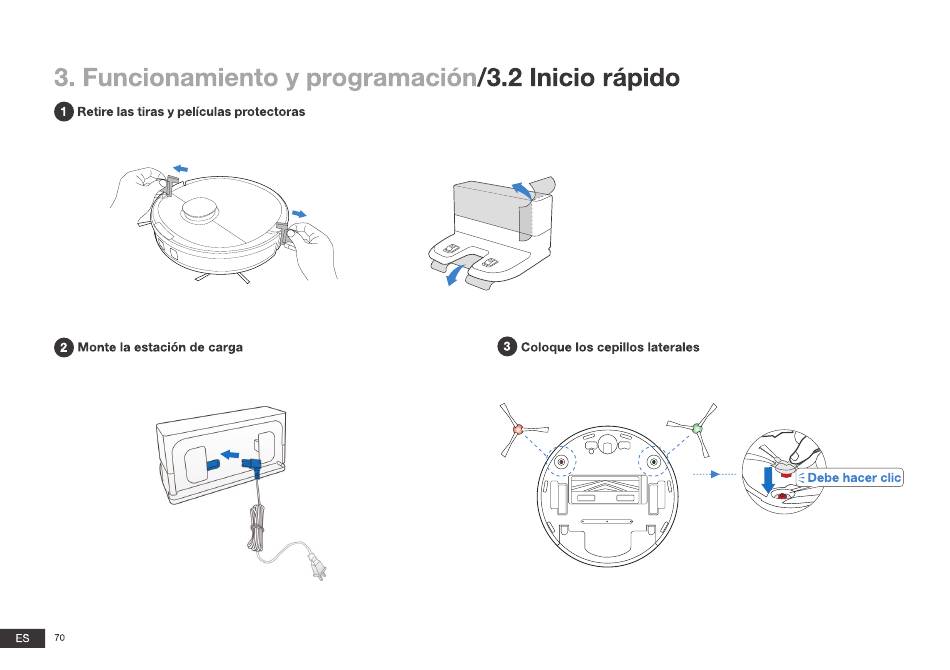 3. Funcionamiento y programación/3.2 Inicio rápido

1 Retire las tiras y películas protectoras

2 Monte la estación de carga

3 Coloque los cepillos laterales

Debe hacer clic

ES 70