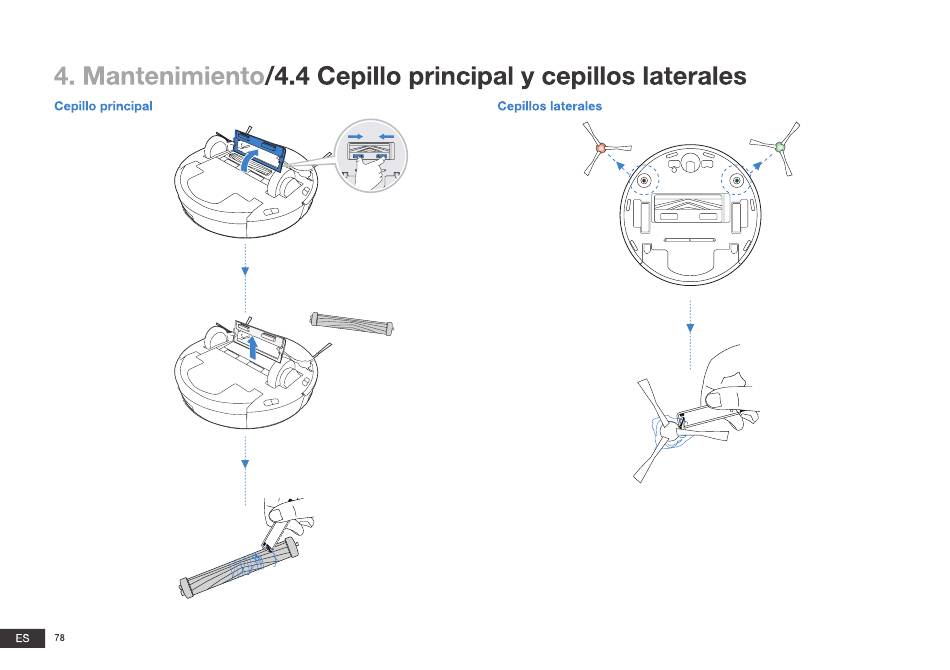 4. Mantenimiento/4.4 Cepillo principal y cepillos laterales

Cepillo principal

Cepillos laterales

ES 78