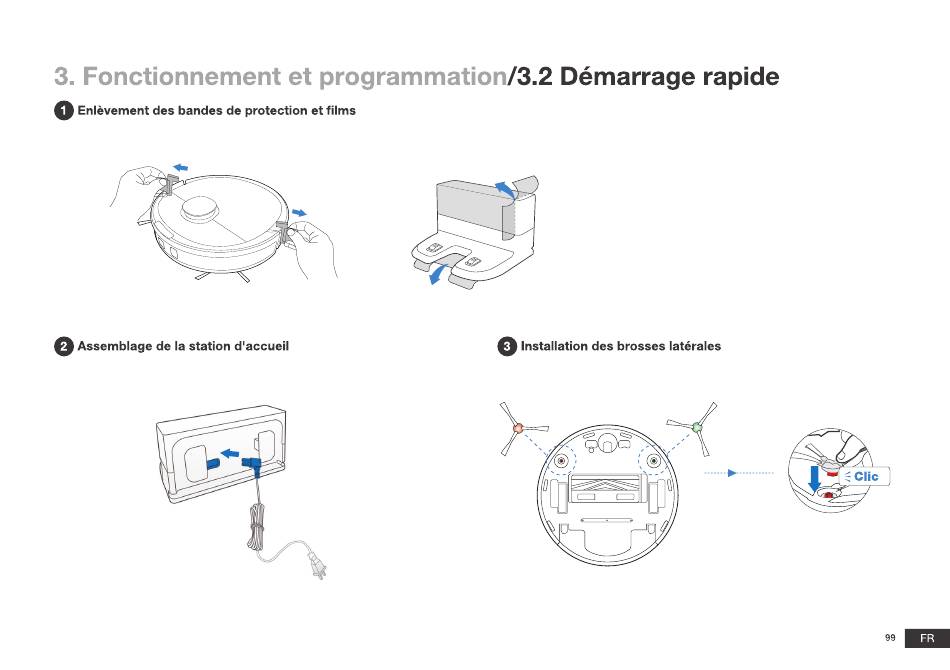 3. Fonctionnement et programmation/3.2 Démarrage rapide

1 Enlèvement des bandes de protection et films

2 Assemblage de la station d'accueil

3 Installation des brosses latérales

Clic

99 FR