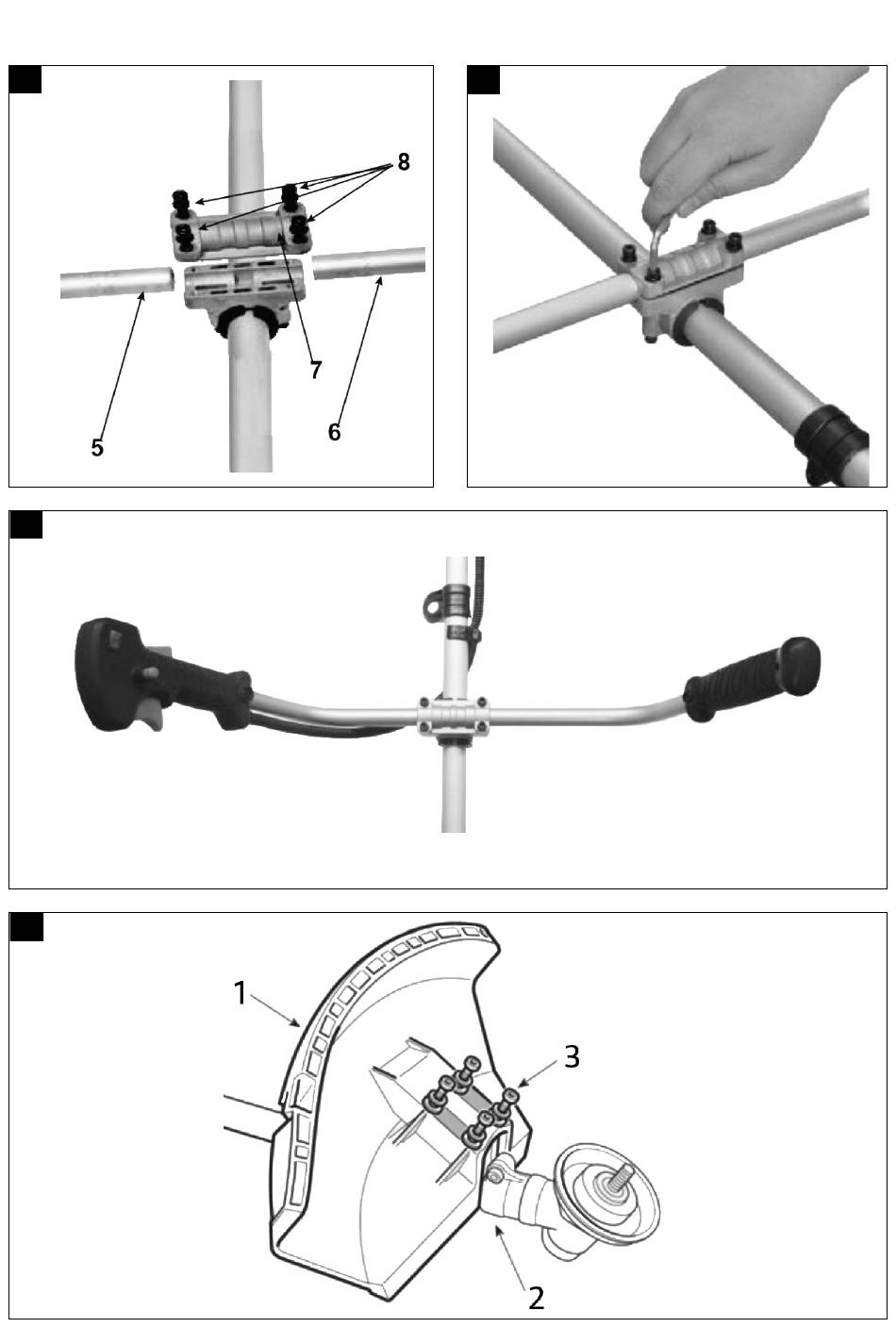 8
7
5
6
1
3
2