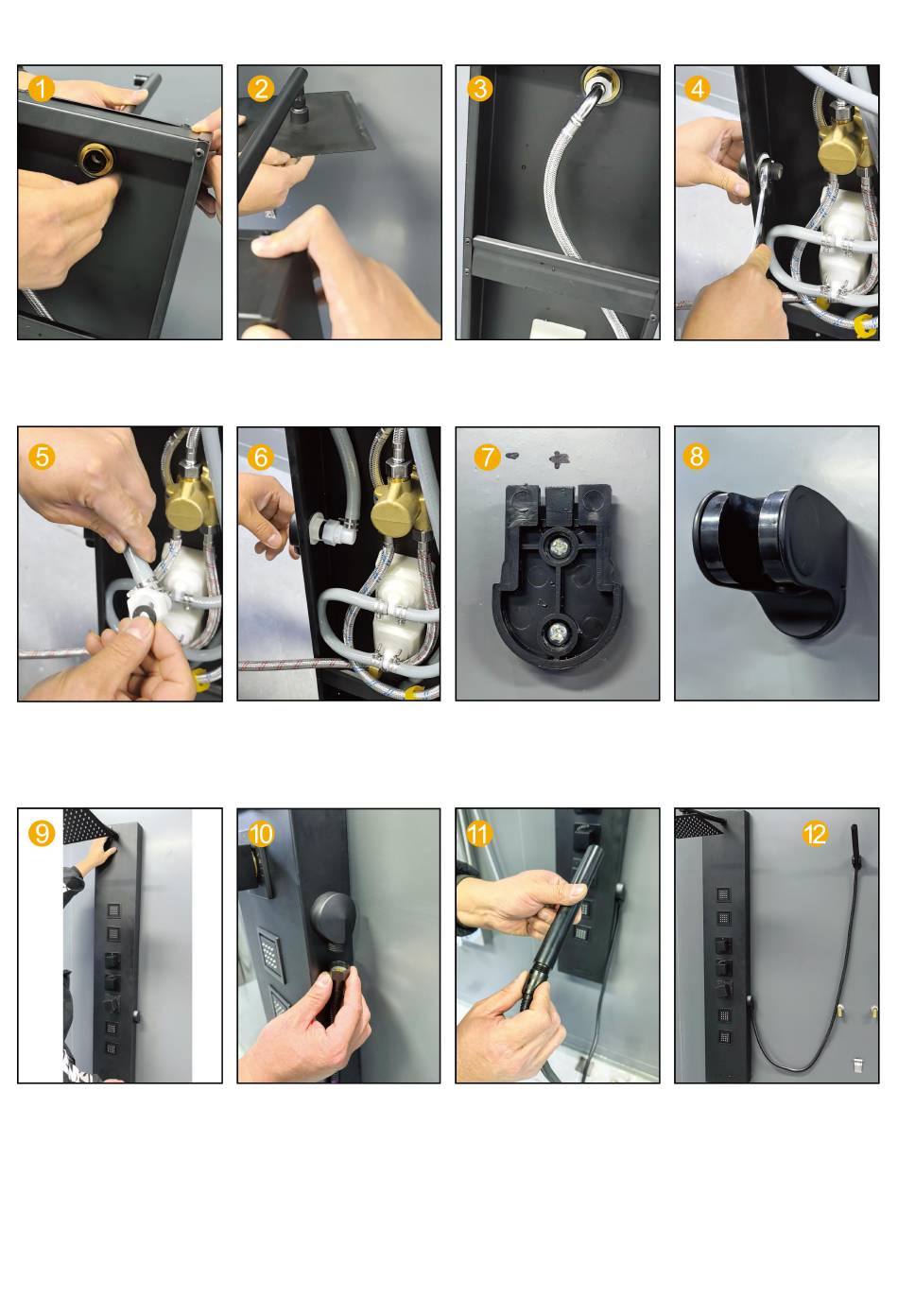 1
2
3
4
5
6
7
8
9
10
11
12