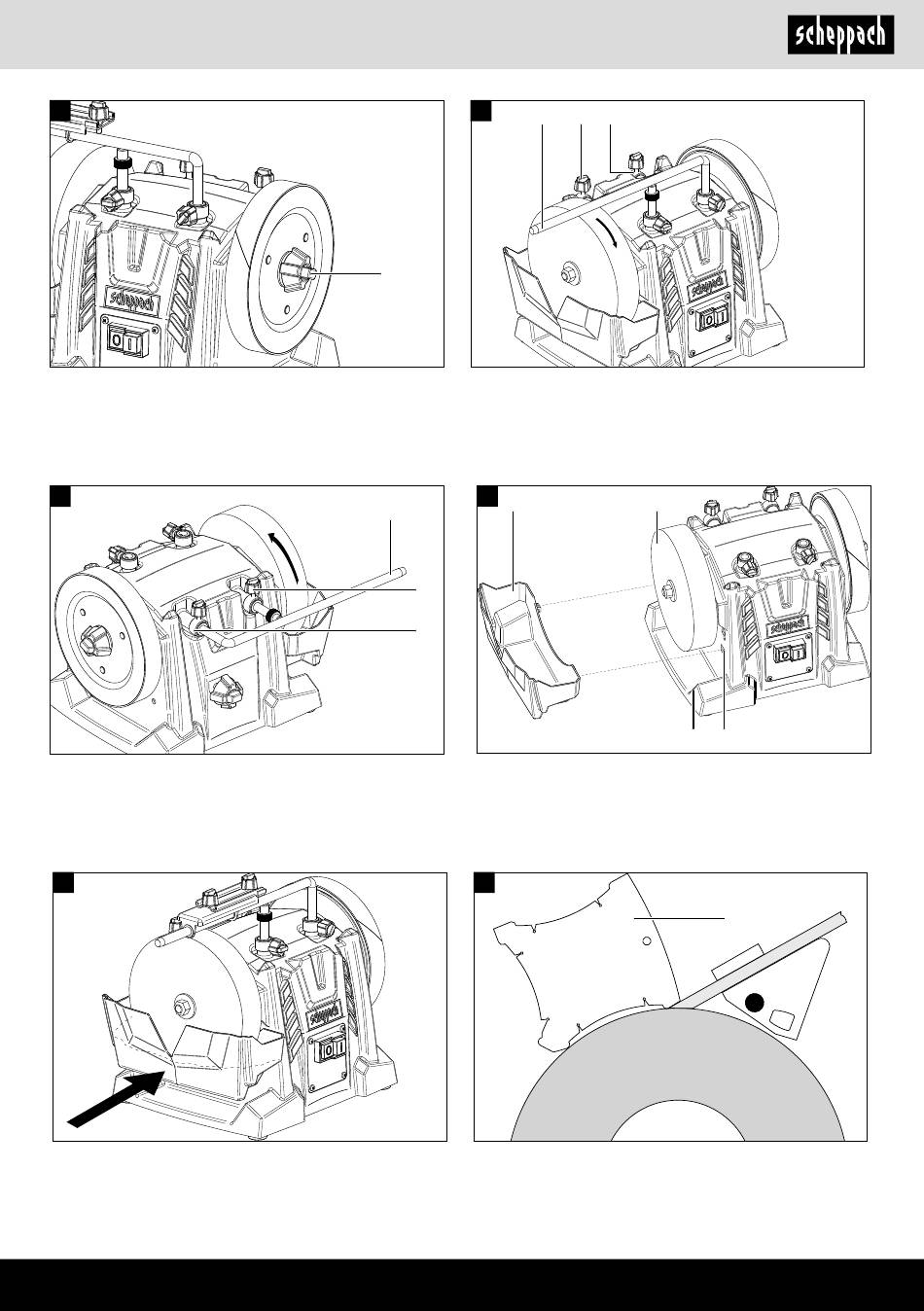 scheppach

scheppach

O I

scheppach

O I

scheppach

O I

scheppach

O I