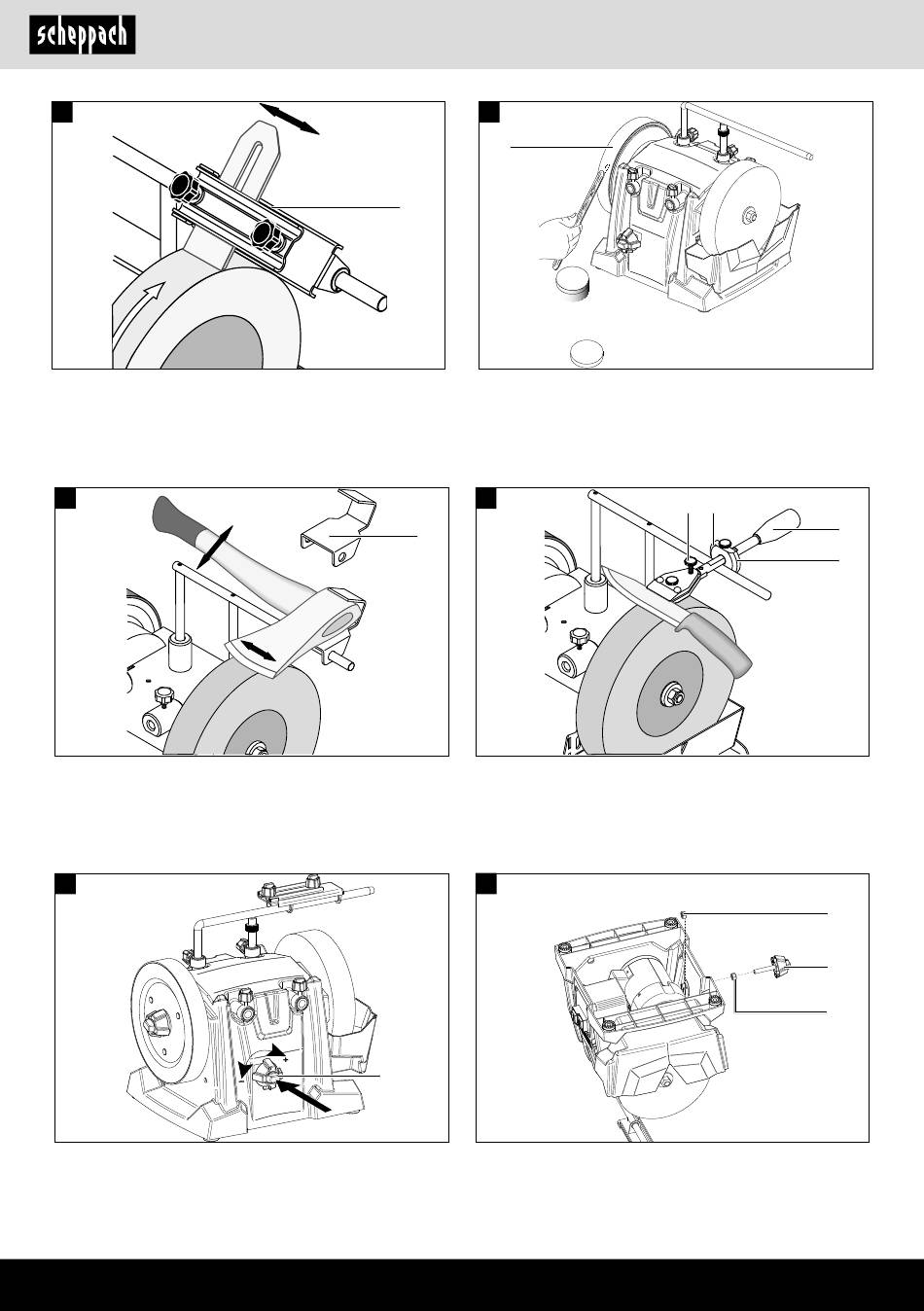 scheppach

+

-