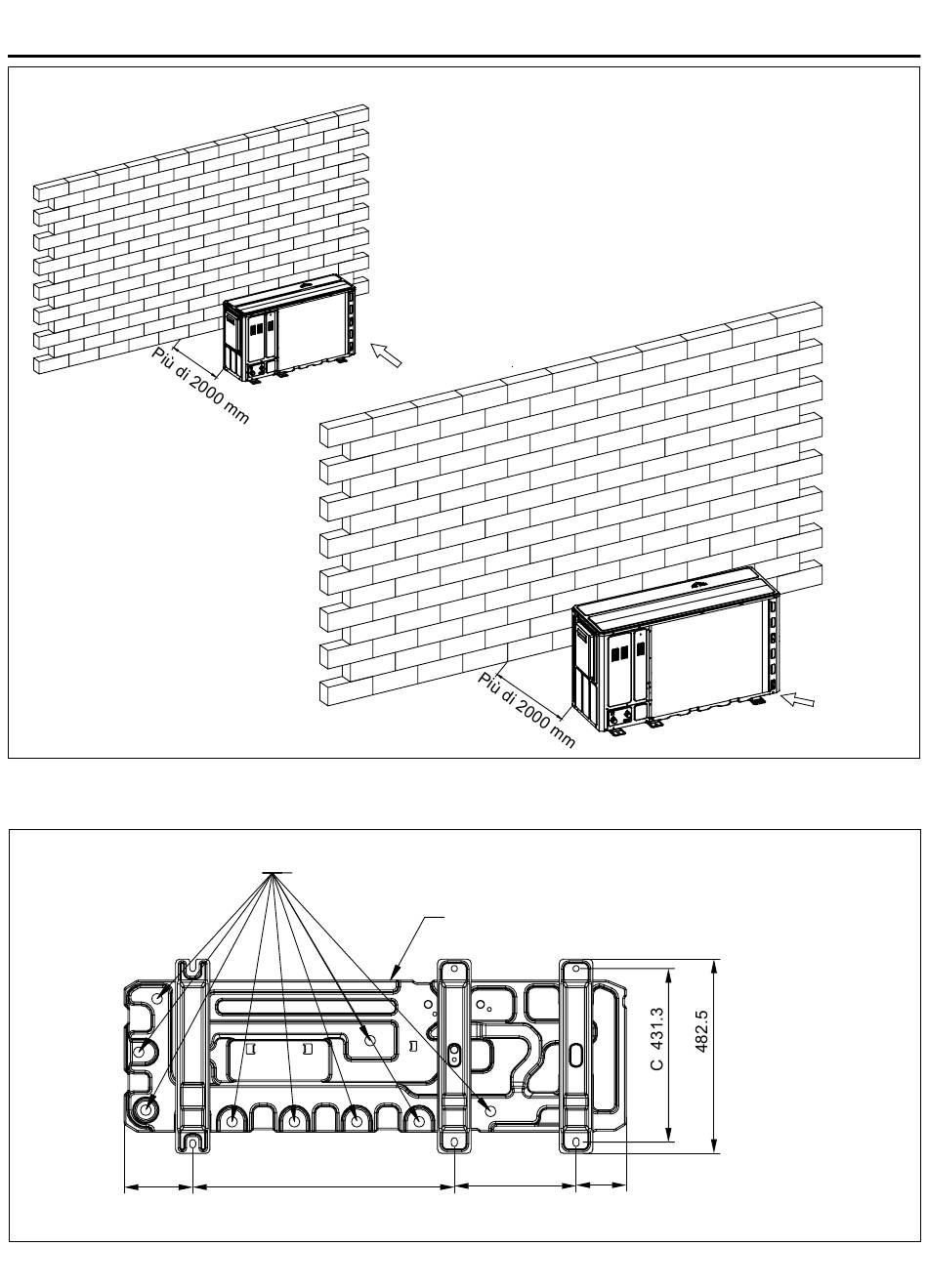 Più di 2000 mm

Più di 2000 mm

C 431.3

482.5