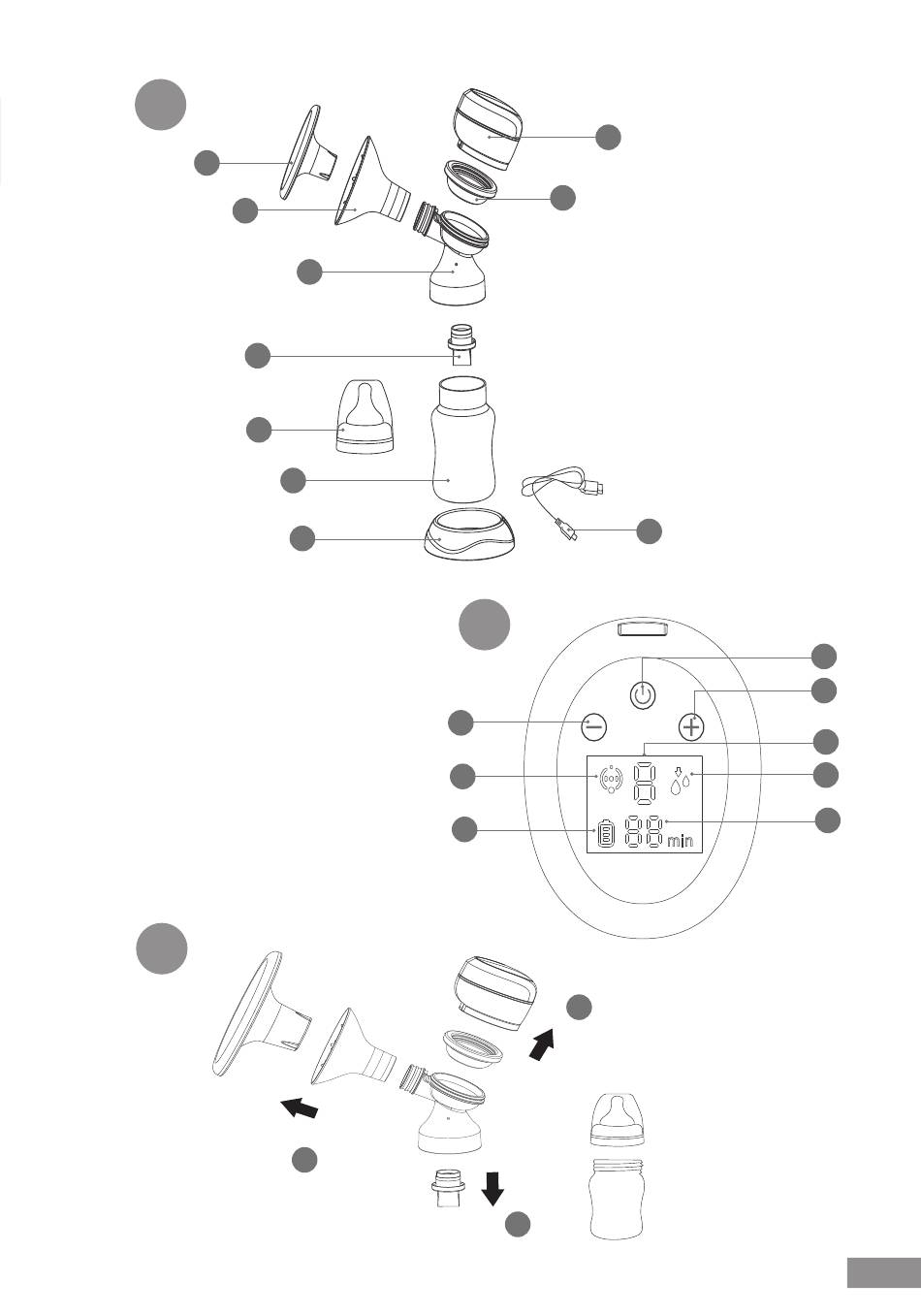 min