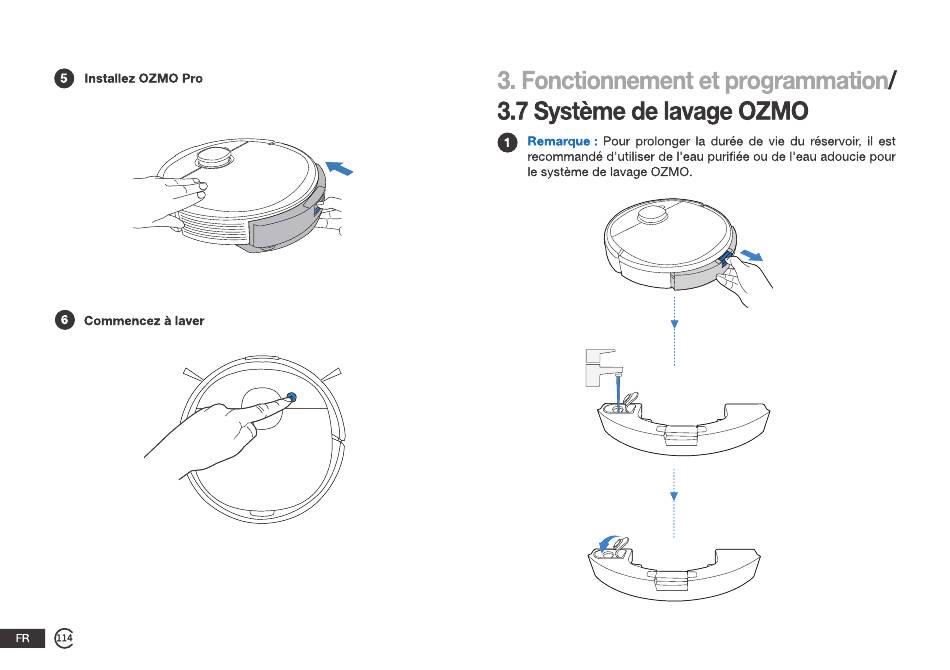 5 Installez OZMO Pro

6 Commencez à laver

FR 114

3. Fonctionnement et programmation/

3.7 Système de lavage OZMO

1 Remarque : Pour prolonger la durée de vie du réservoir, il est recommandé d'utiliser de l'eau purifiée ou de l'eau adoucie pour le système de lavage OZMO.