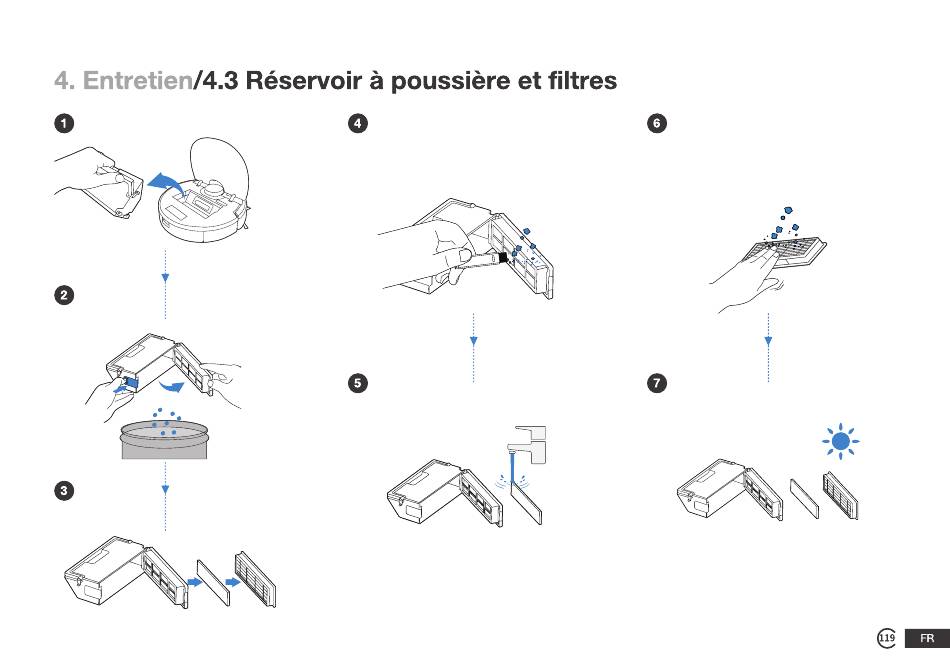 4. Entretien/4.3 Réservoir à poussière et filtres

1

2

3

4

5

6

7

119 FR