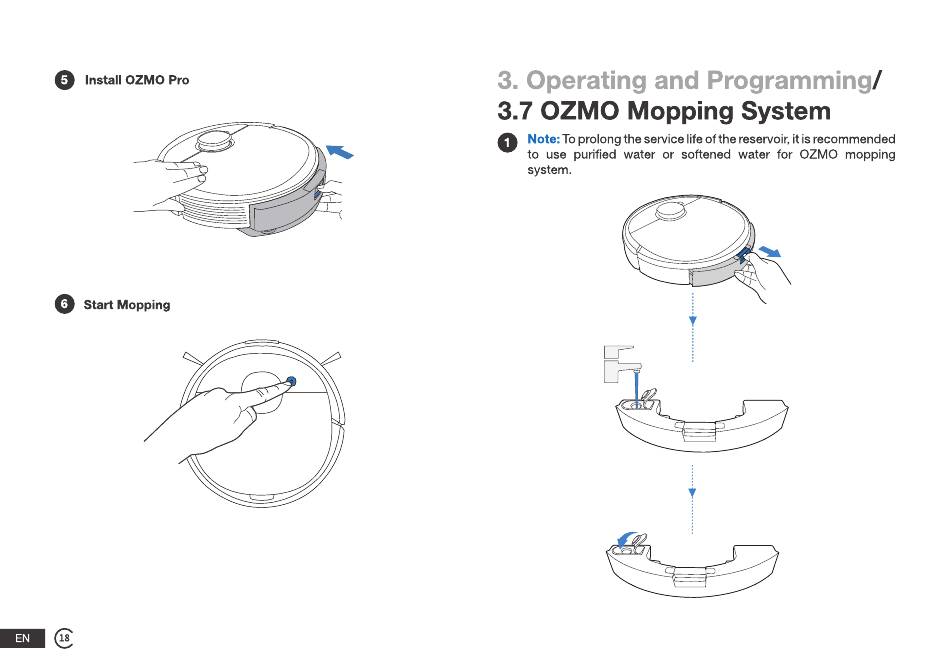 5 Install OZMO Pro

6 Start Mopping

EN 18

3. Operating and Programming/
3.7 OZMO Mopping System

1 Note: To prolong the service life of the reservoir, it is recommended to use purified water or softened water for OZMO mopping system.