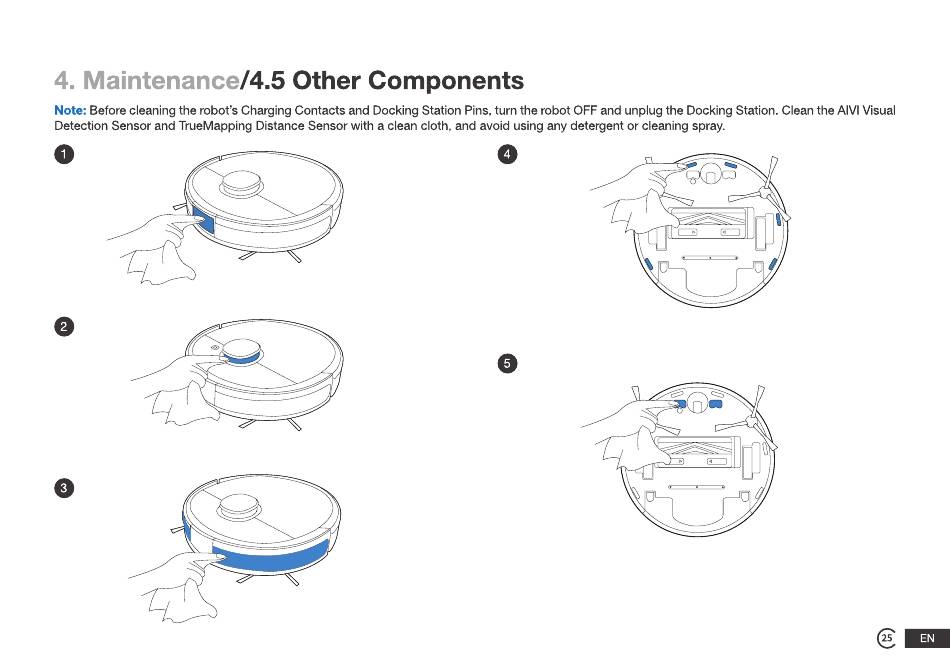 4. Maintenance/4.5 Other Components

Note: Before cleaning the robot's Charging Contacts and Docking Station Pins, turn the robot OFF and unplug the Docking Station. Clean the AIVI Visual Detection Sensor and TrueMapping Distance Sensor with a clean cloth, and avoid using any detergent or cleaning spray.

1

2

3

4

5

25

EN