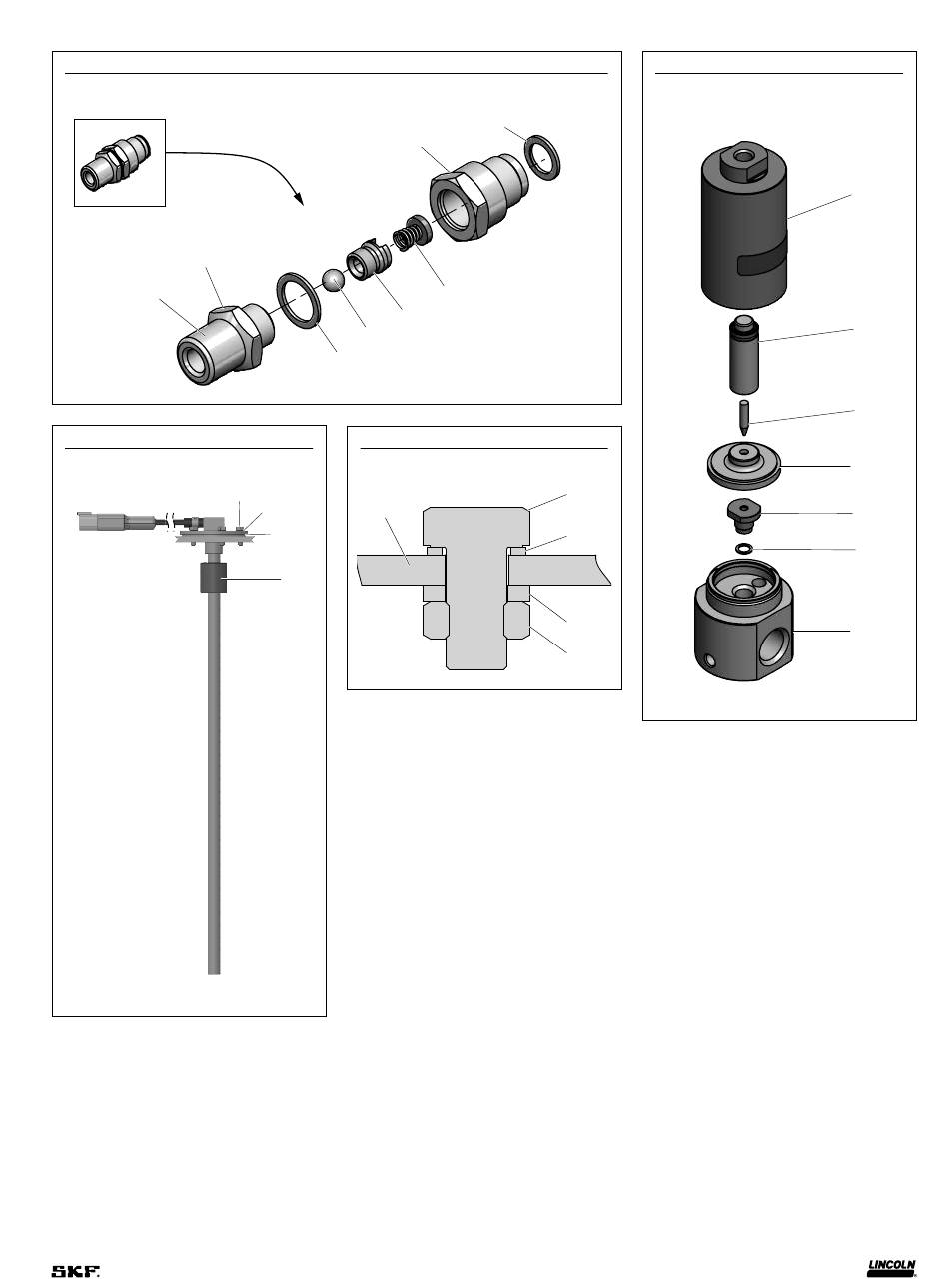 SKF.

LINCOLN