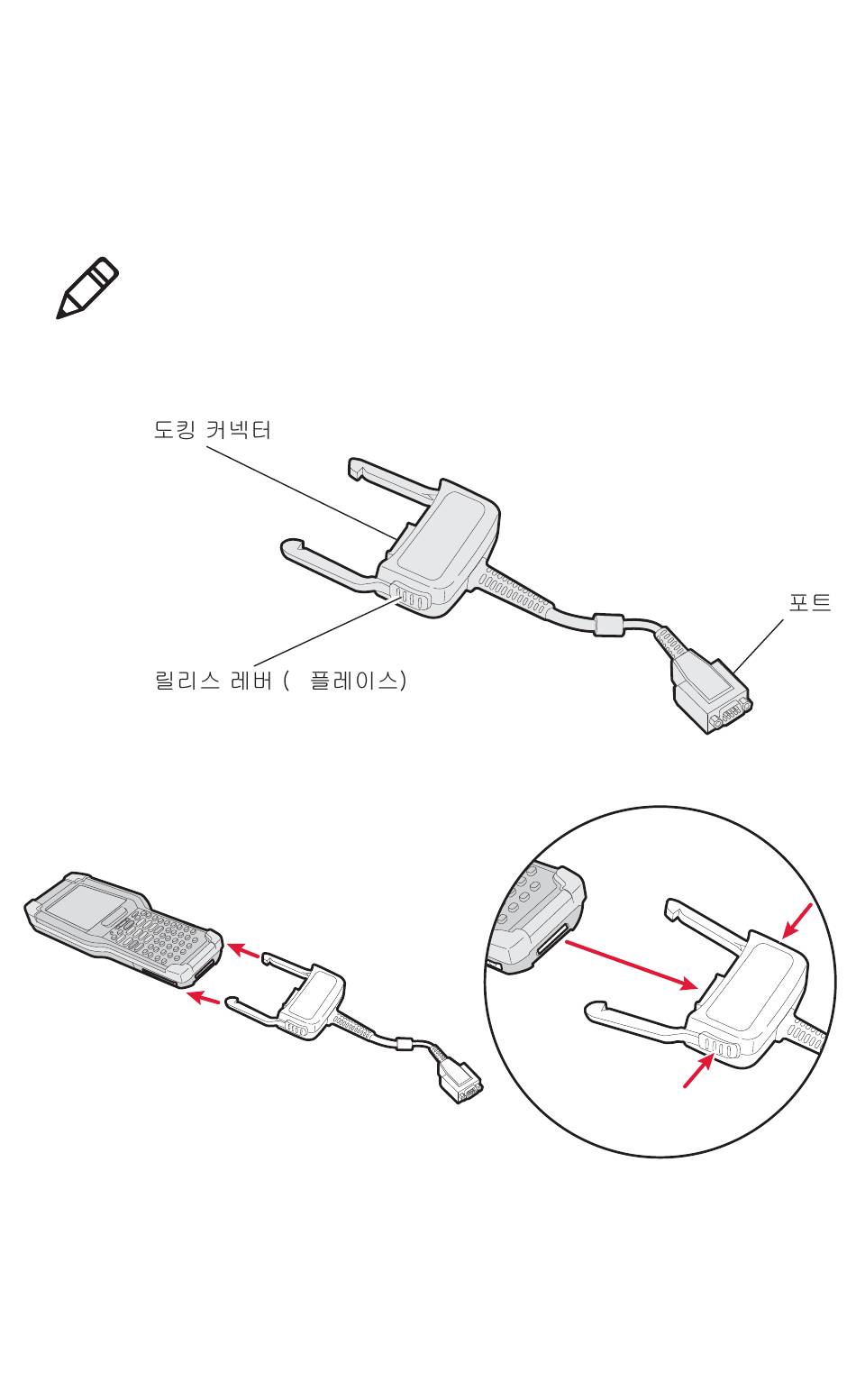 도킹 커넥터

포트

릴리스 레버 (   플레이스)